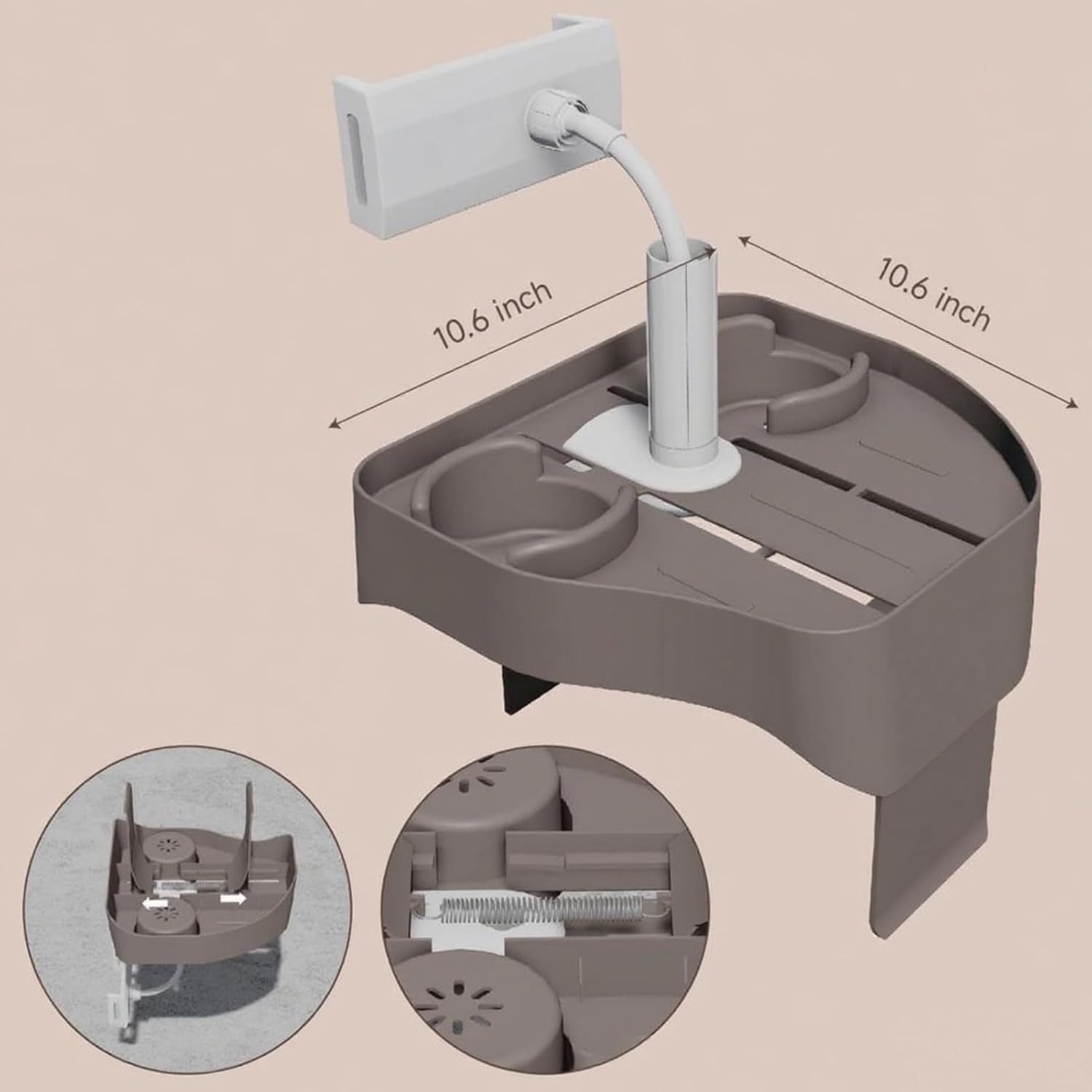 10.6 inch

10.6 inch