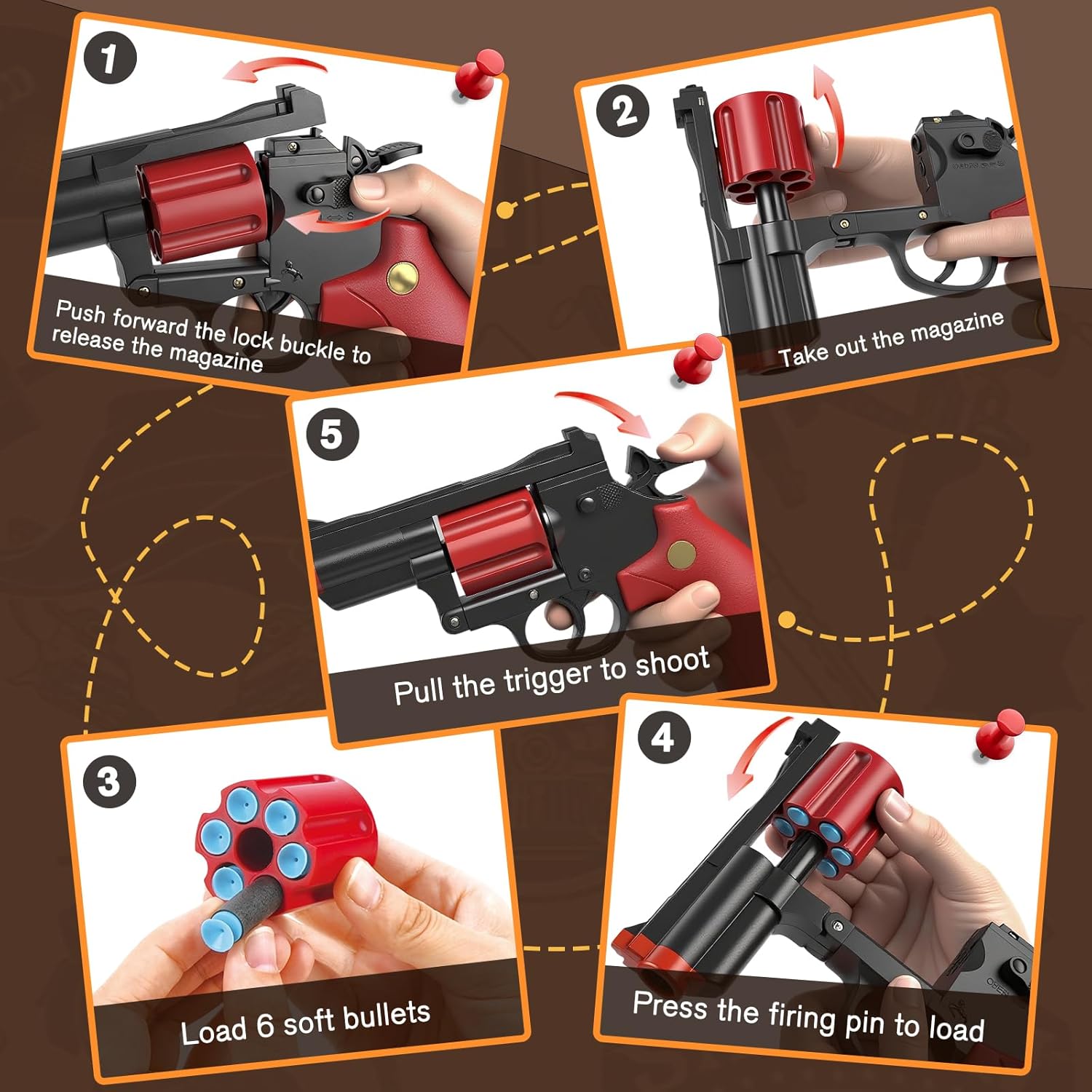 1

Push forward the lock buckle to release the magazine

2

Take out the magazine

5

Pull the trigger to shoot

3

Load 6 soft bullets

4

Press the firing pin to load