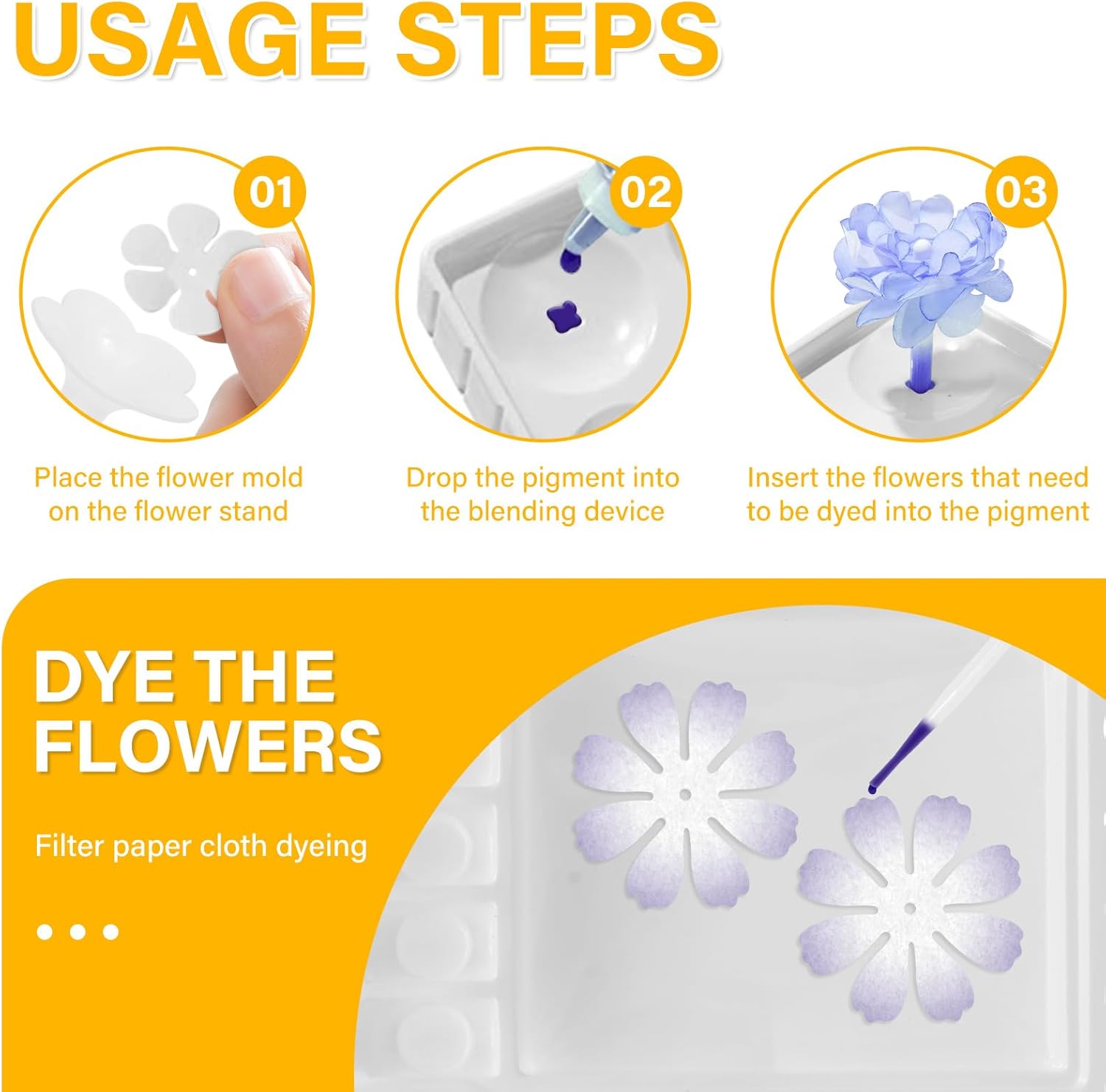 USAGE STEPS

01

Place the flower mold on the flower stand

02

Drop the pigment into the blending device

03

Insert the flowers that need to be dyed into the pigment

DYE THE FLOWERS

Filter paper cloth dyeing