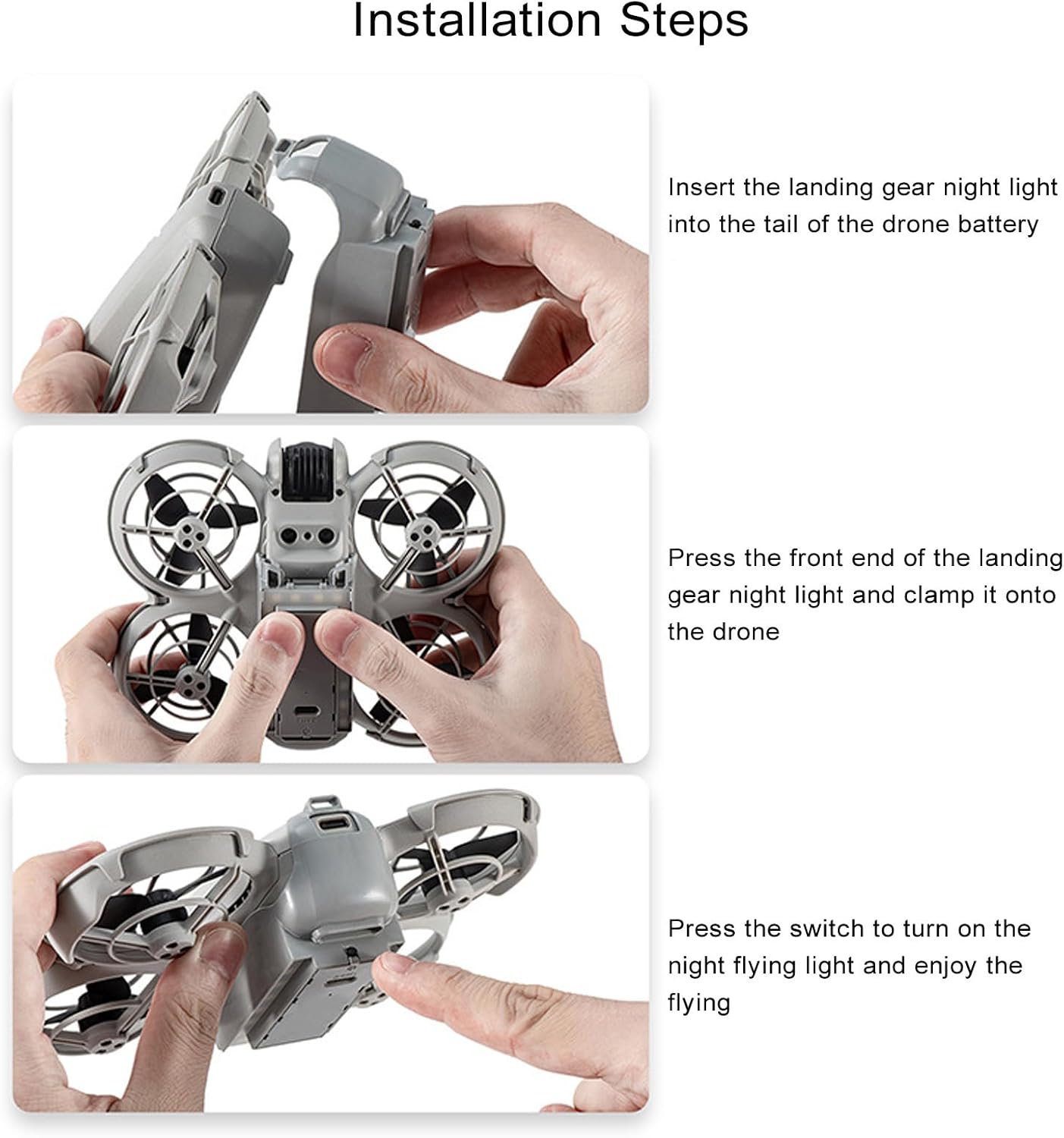 Installation Steps

Insert the landing gear night light into the tail of the drone battery

Press the front end of the landing gear night light and clamp it onto the drone

Press the switch to turn on the night flying light and enjoy the flying