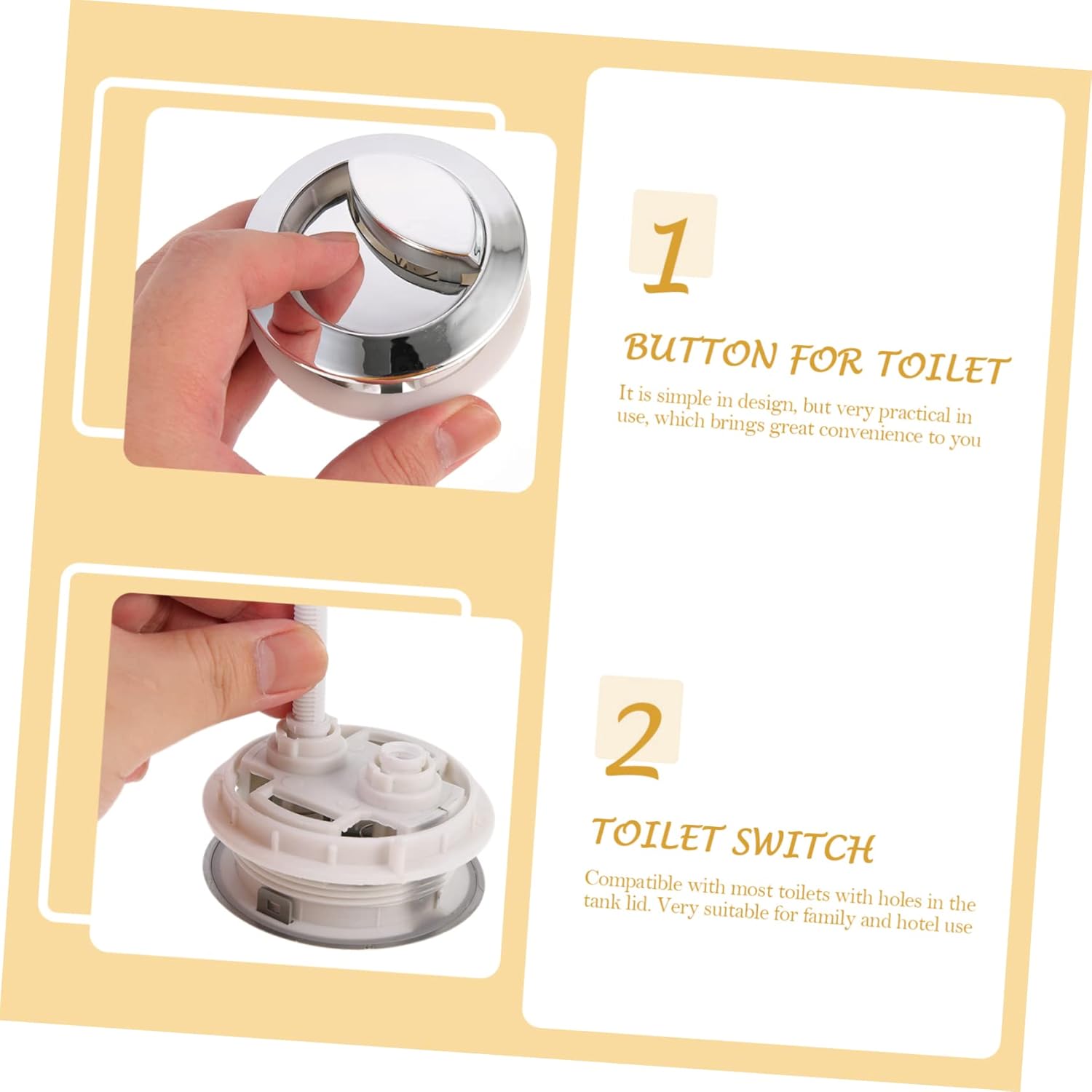 1

BUTTON FOR TOILET

It is simple in design, but very practical in use, which brings great convenience to you

2

TOILET SWITCH

Compatible with most toilets with holes in the tank lid. Very suitable for family and hotel use