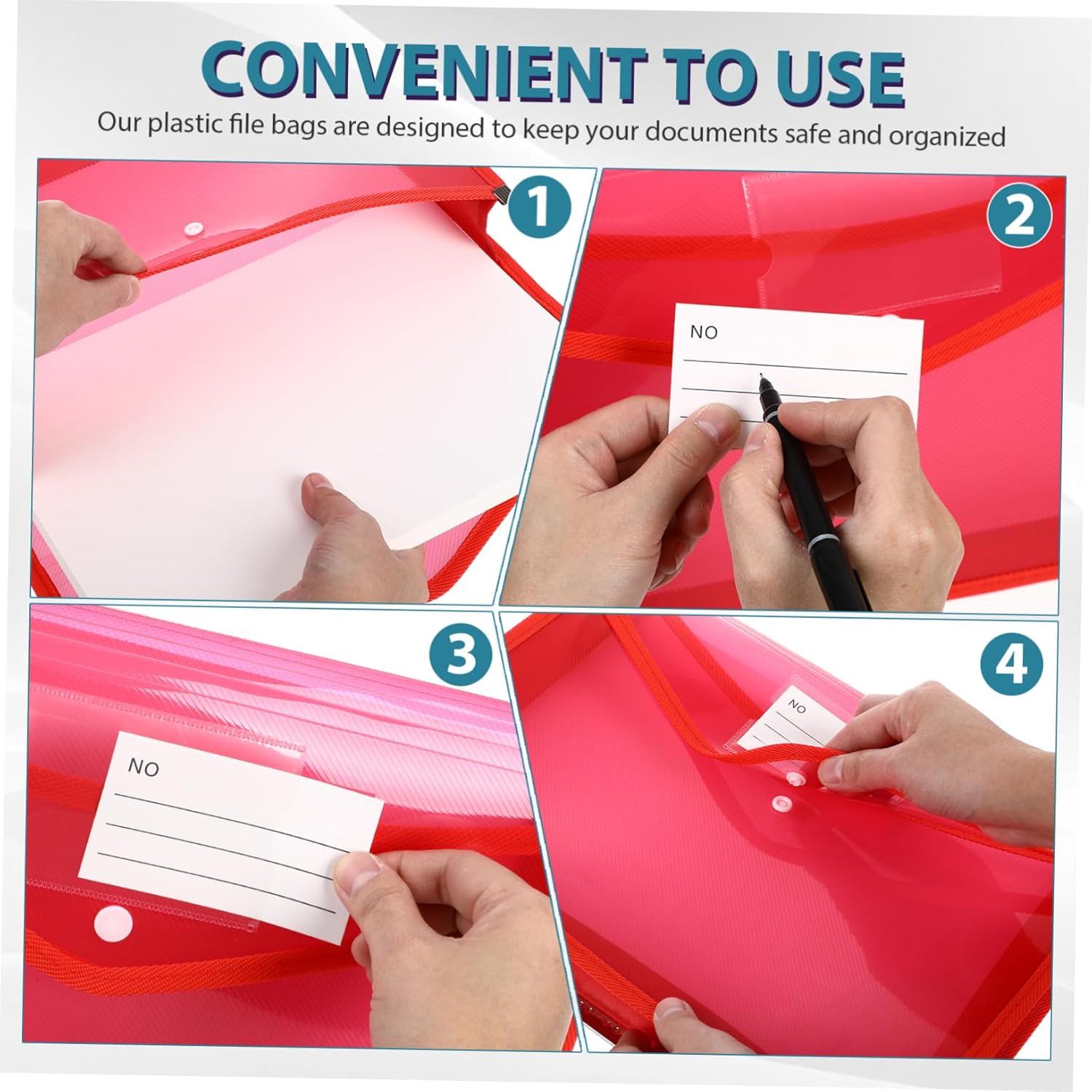 CONVENIENT TO USE

Our plastic file bags are designed to keep your documents safe and organized

1

2

NO

3

NO

4

NO