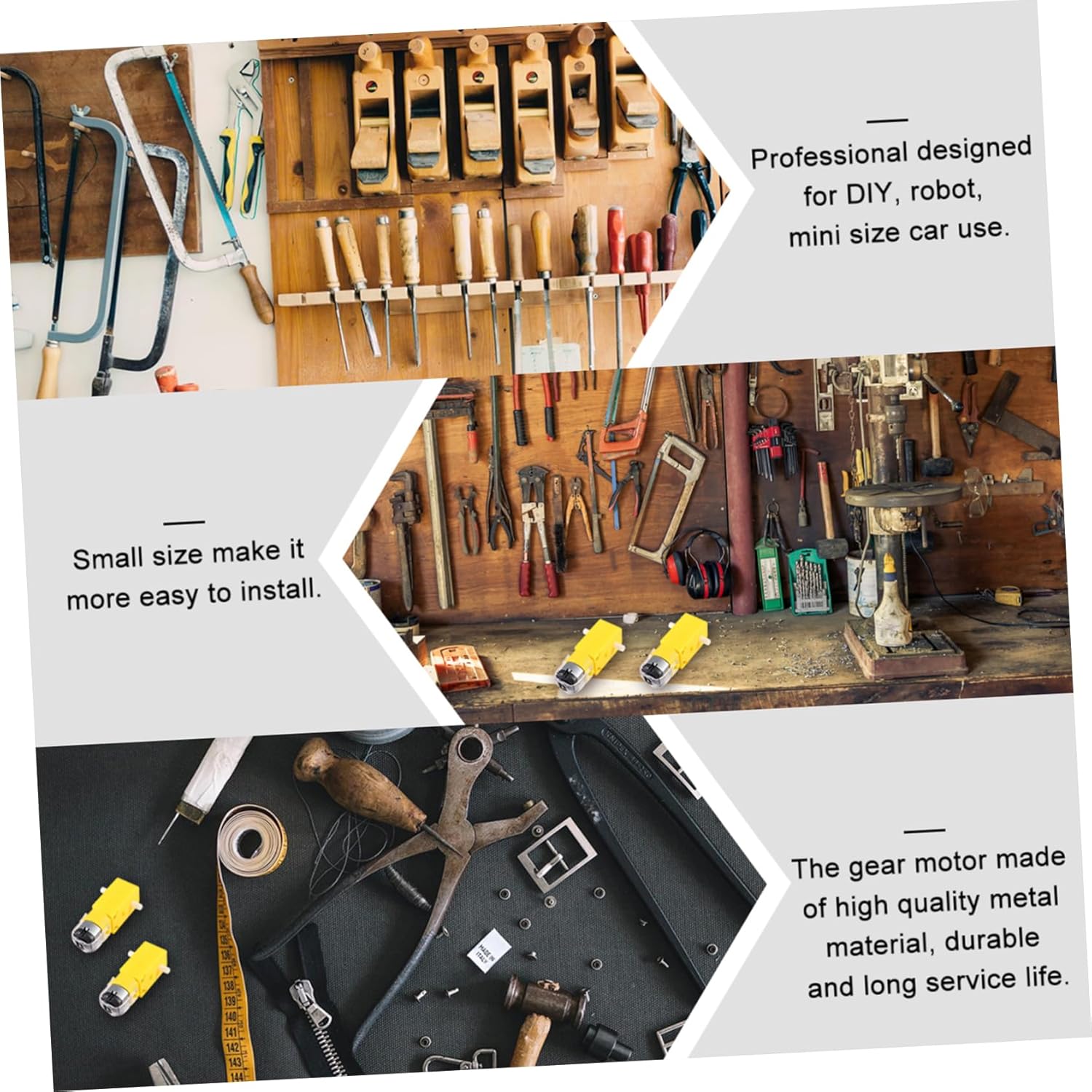 Professional designed for DIY, robot, mini size car use.

Small size make it more easy to install.

The gear motor made of high quality metal material, durable and long service life.

MADE IN ITALY

136
137
138
139
140
141
142
143
144