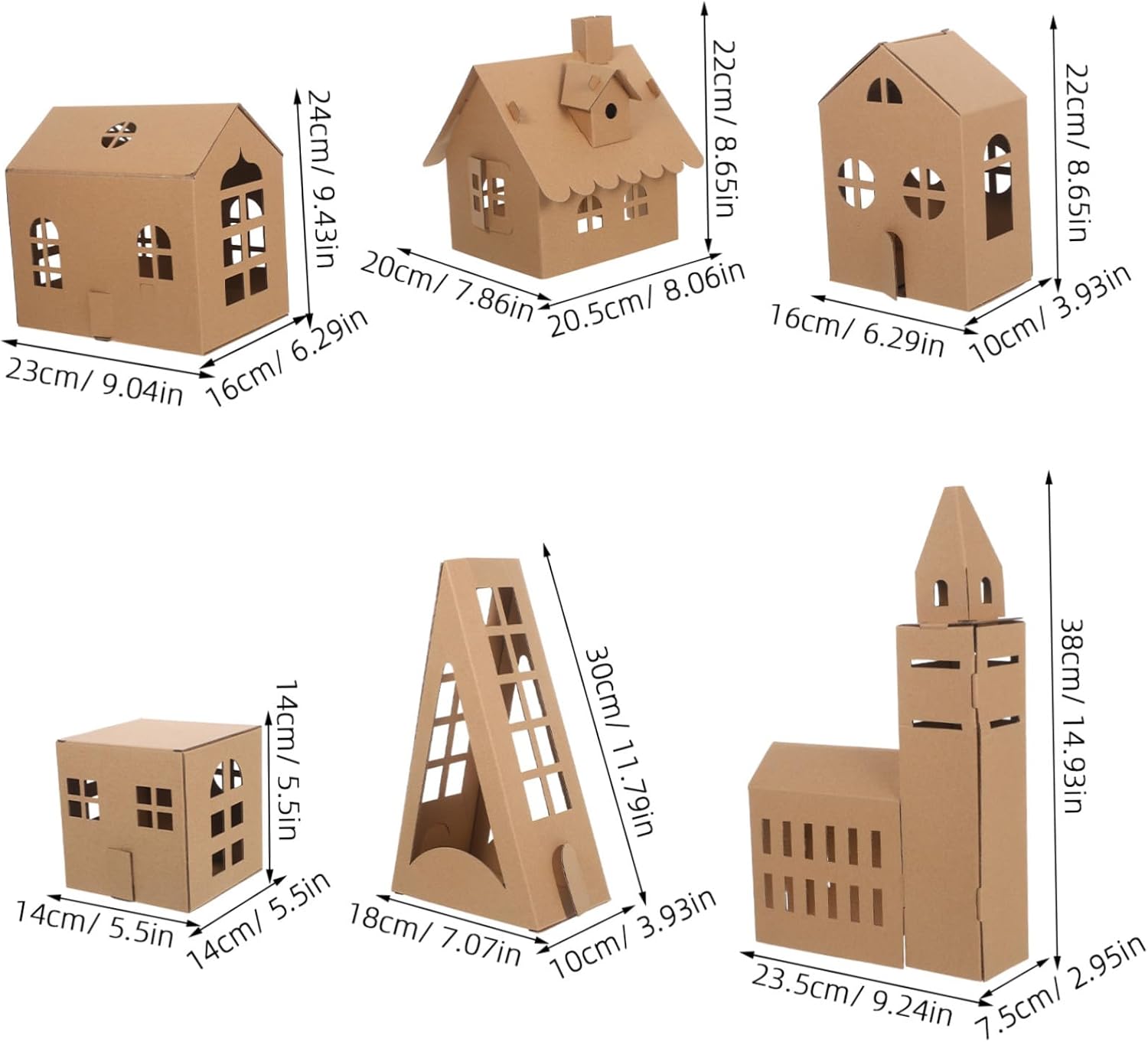 24cm/ 9.43in
23cm/ 9.04in
16cm/ 6.29in

22cm/ 8.65in
20cm/ 7.86in
20.5cm/ 8.06in

22cm/ 8.65in
16cm/ 6.29in
10cm/ 3.93in

14cm/ 5.5in
14cm/ 5.5in
14cm/ 5.5in

30cm/ 11.79in
18cm/ 7.07in
10cm/ 3.93in

38cm/ 14.93in
23.5cm/ 9.24in
7.5cm/ 2.95in