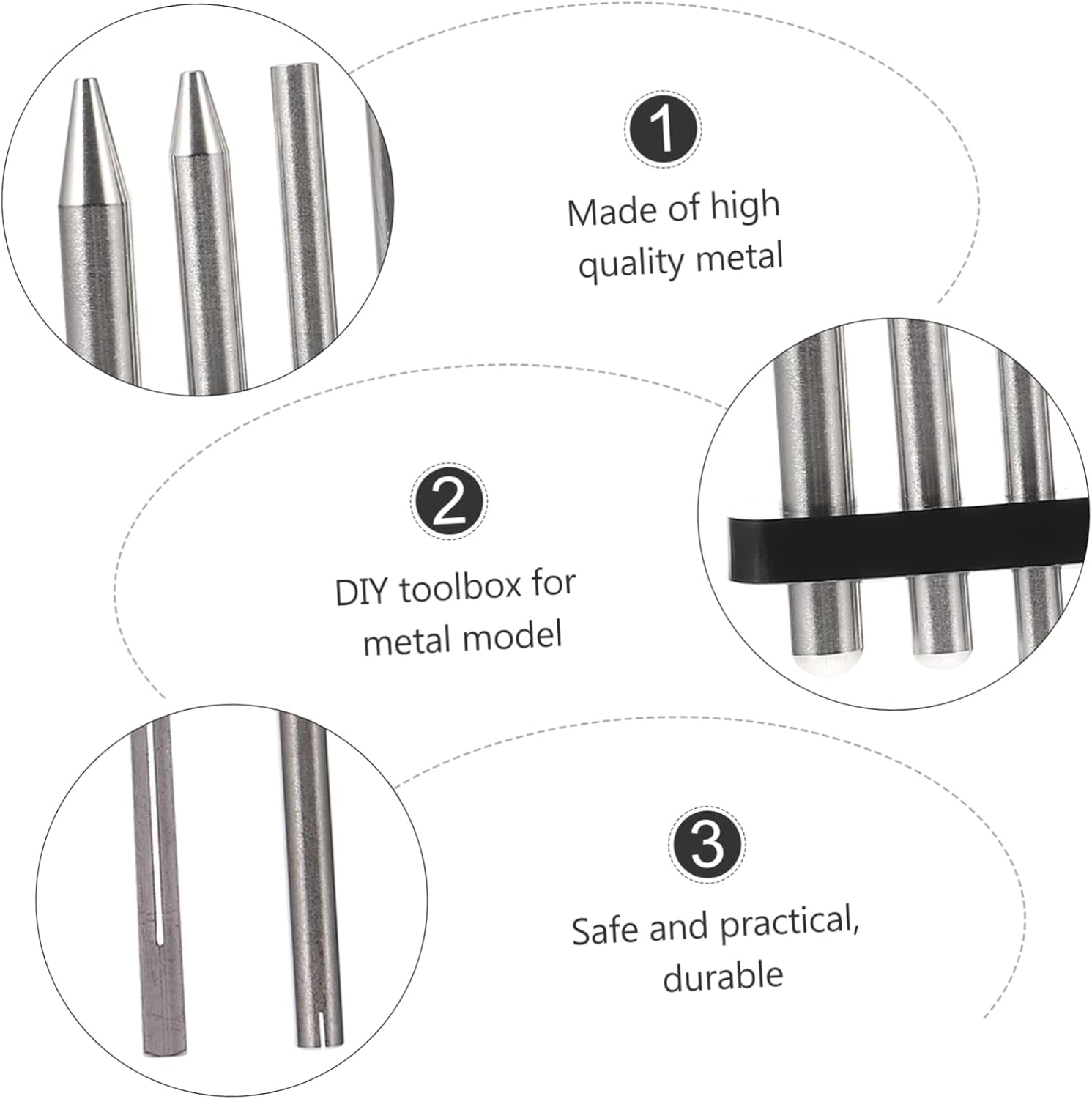 1

Made of high quality metal

2

DIY toolbox for metal model

3

Safe and practical, durable