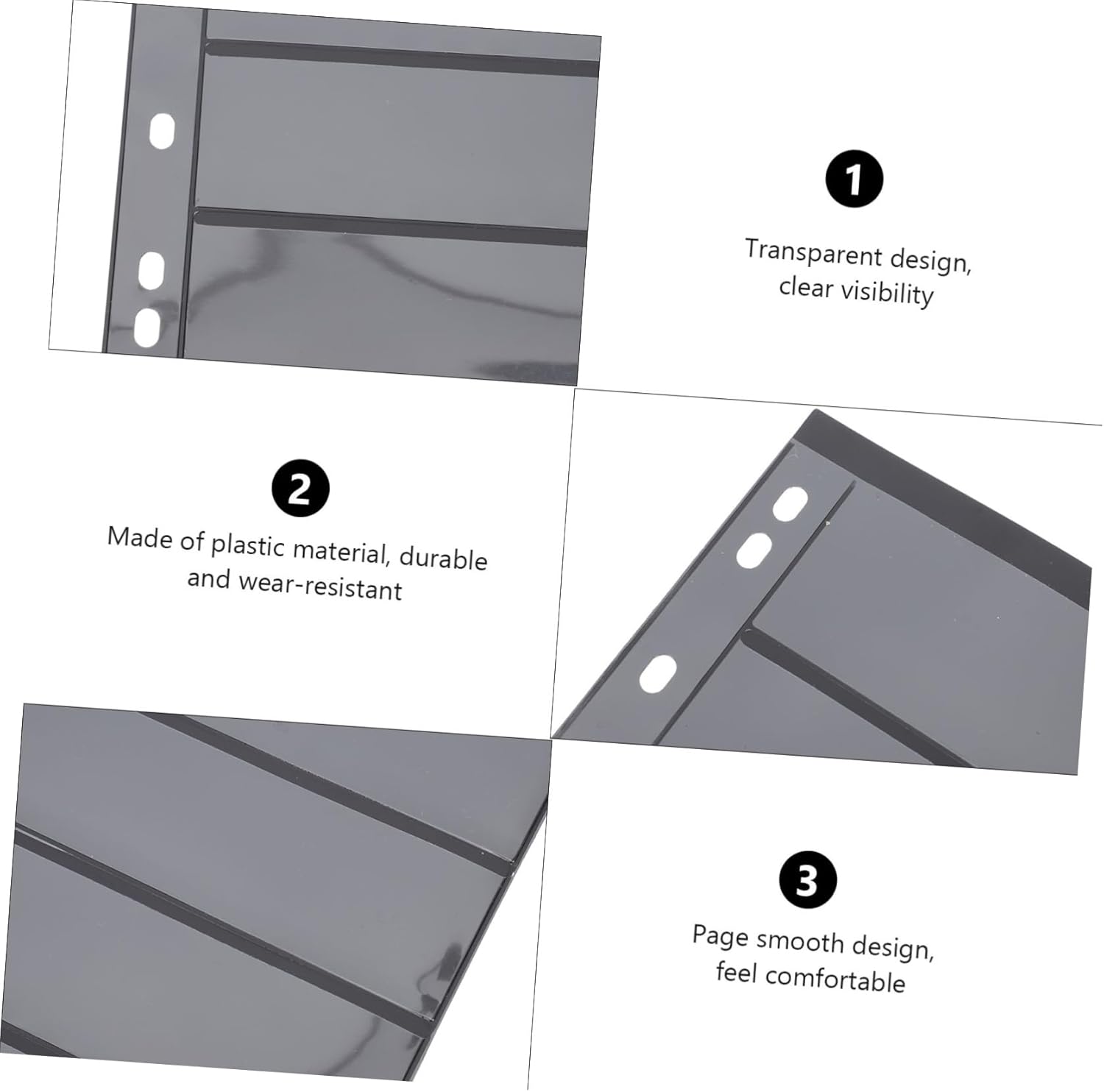 1

Transparent design, clear visibility

2

Made of plastic material, durable and wear-resistant

3

Page smooth design, feel comfortable