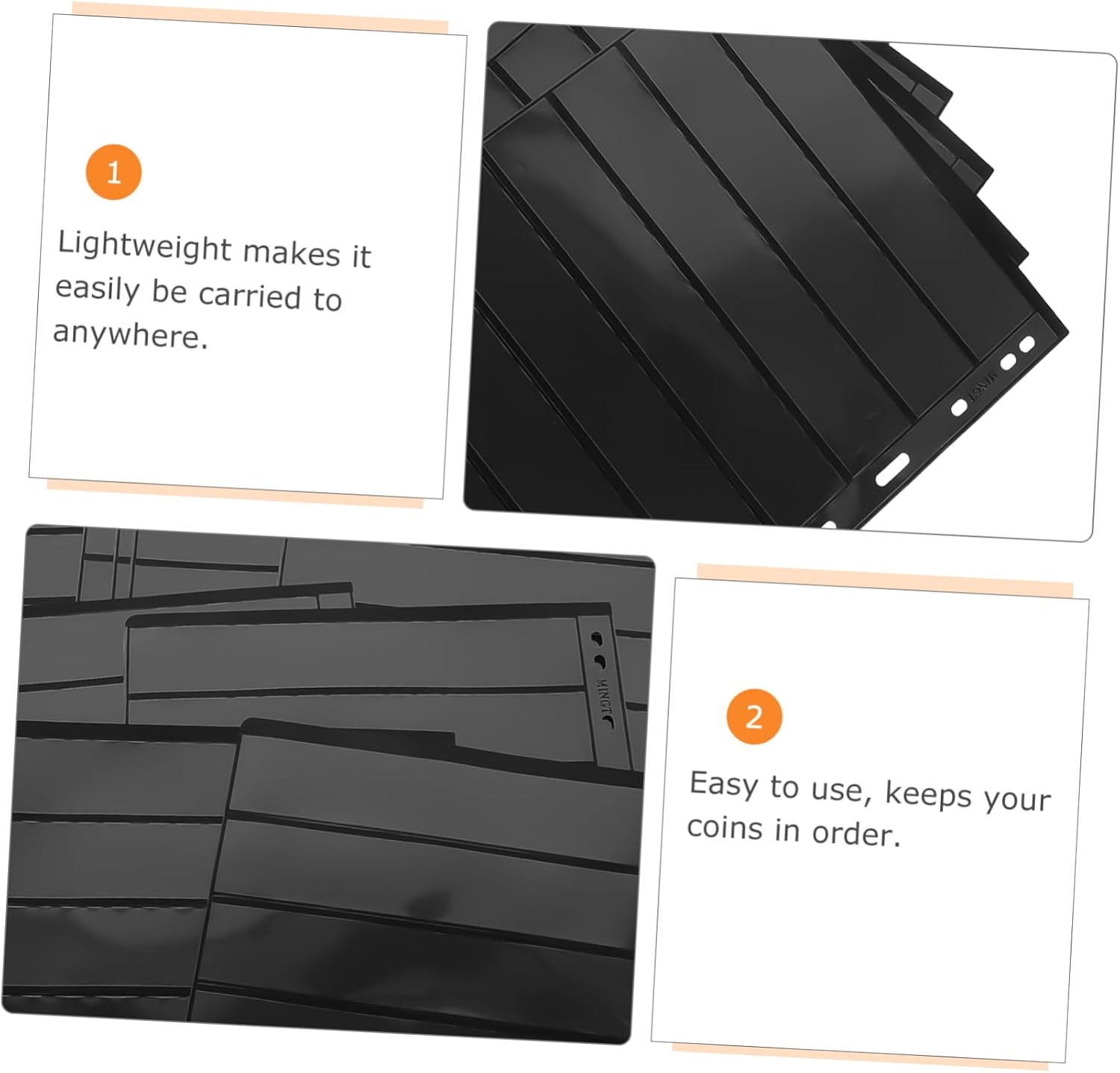 1

Lightweight makes it easily be carried to anywhere.

MINGT

MINGT

2

Easy to use, keeps your coins in order.