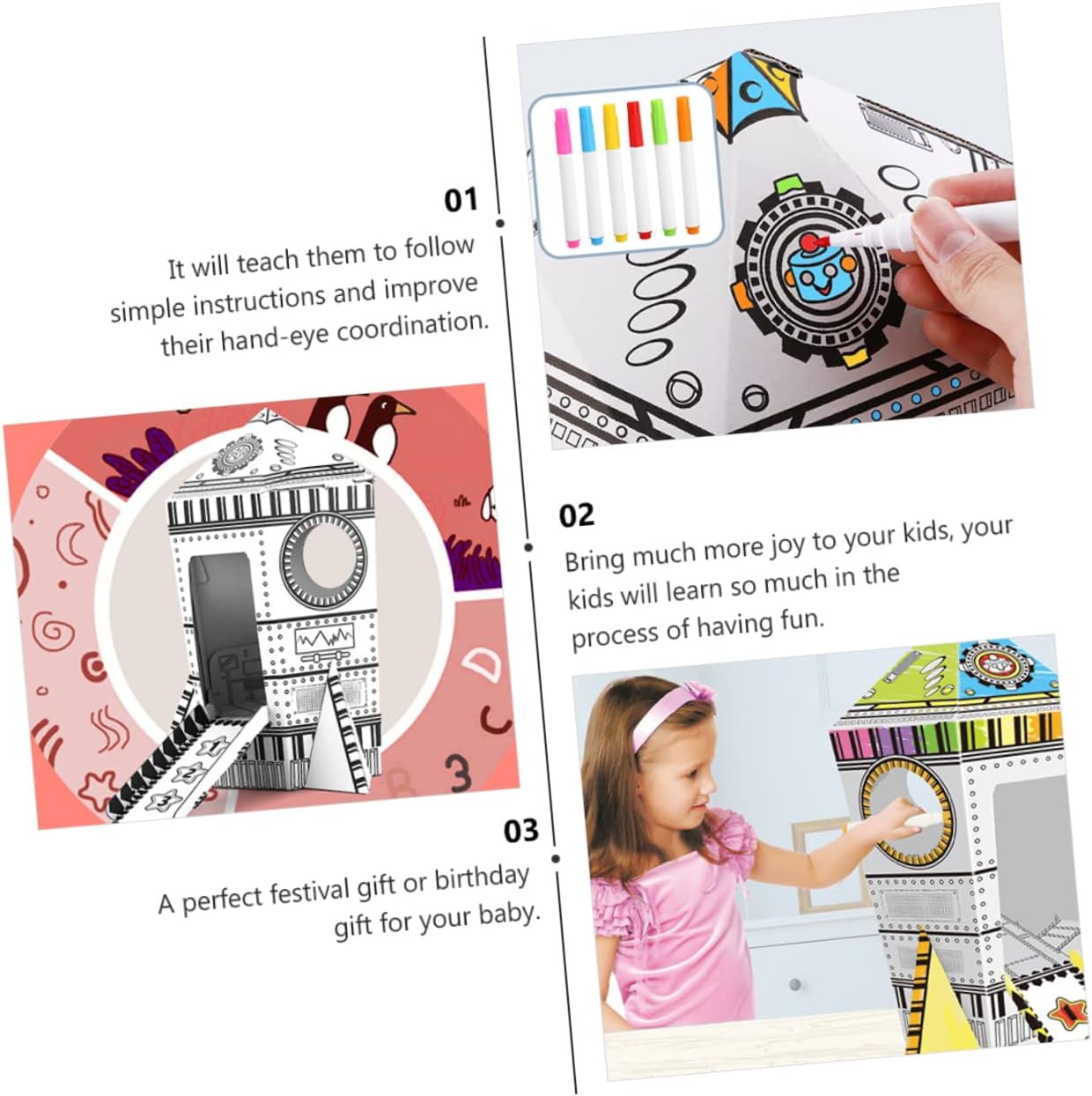 01
It will teach them to follow simple instructions and improve their hand-eye coordination.

02
Bring much more joy to your kids, your kids will learn so much in the process of having fun.

03
A perfect festival gift or birthday gift for your baby.