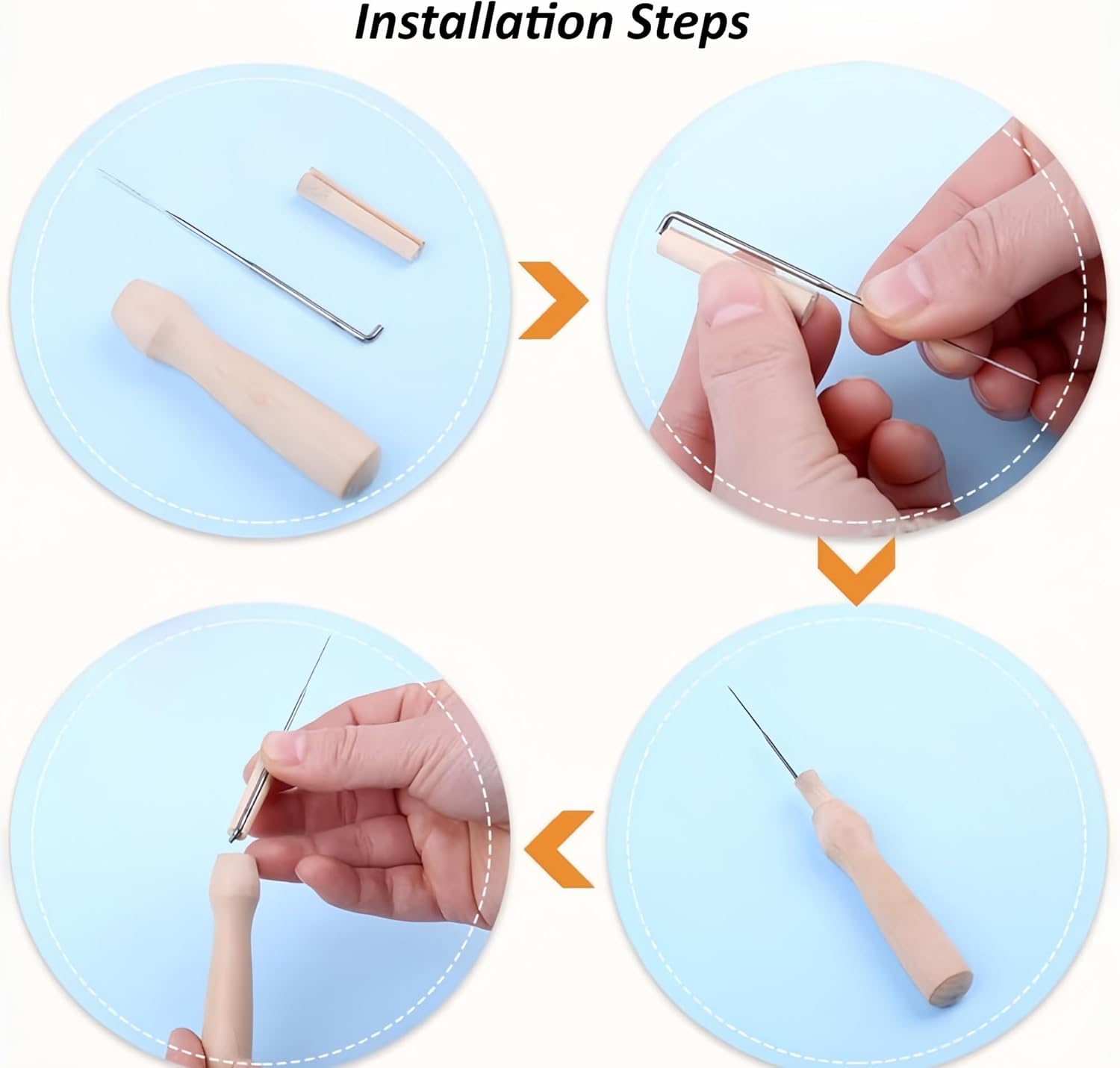 Installation Steps