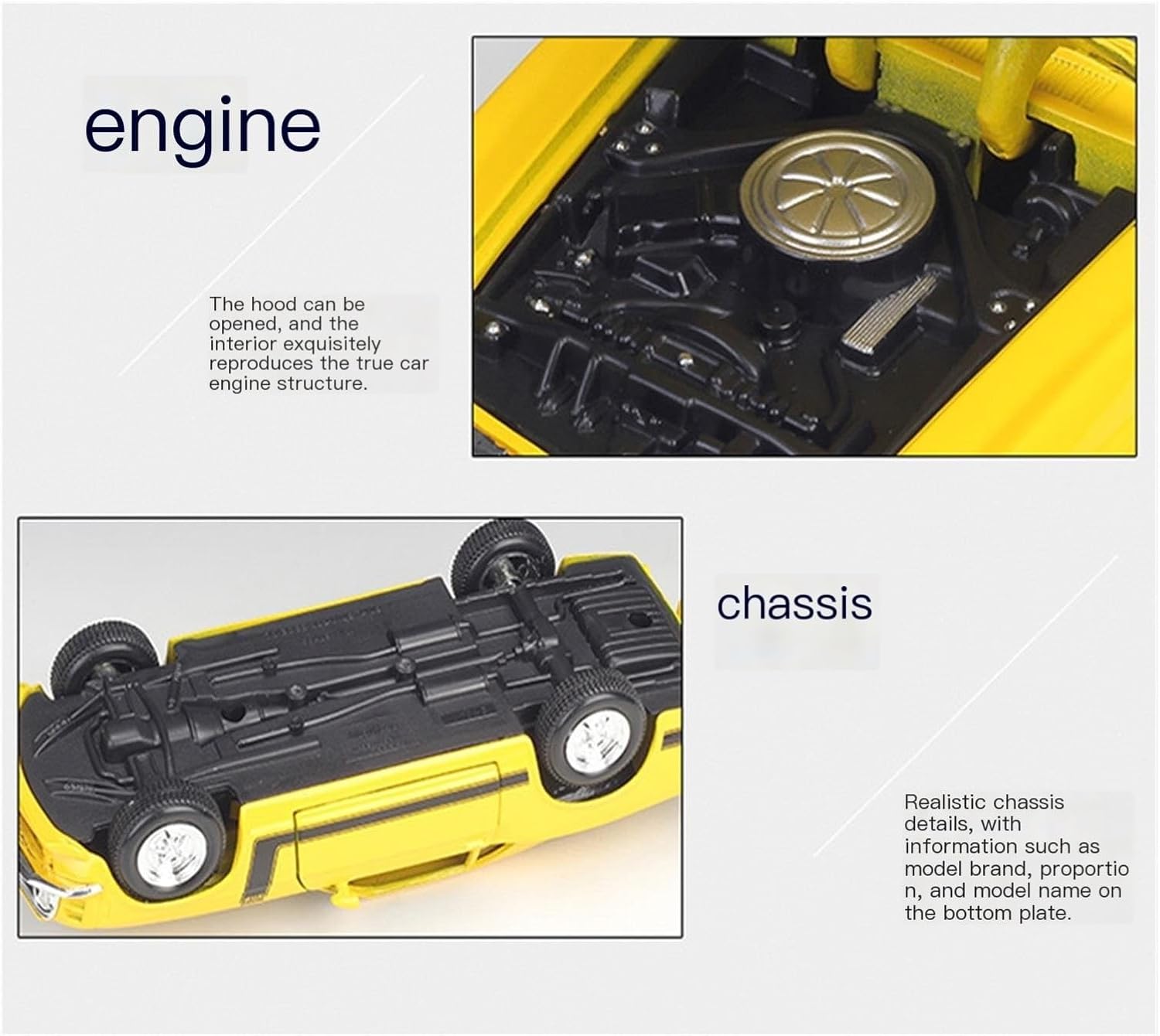 engine

The hood can be opened, and the interior exquisitely reproduces the true car engine structure.

chassis

Realistic chassis details, with information such as model brand, proportio n, and model name on the bottom plate.