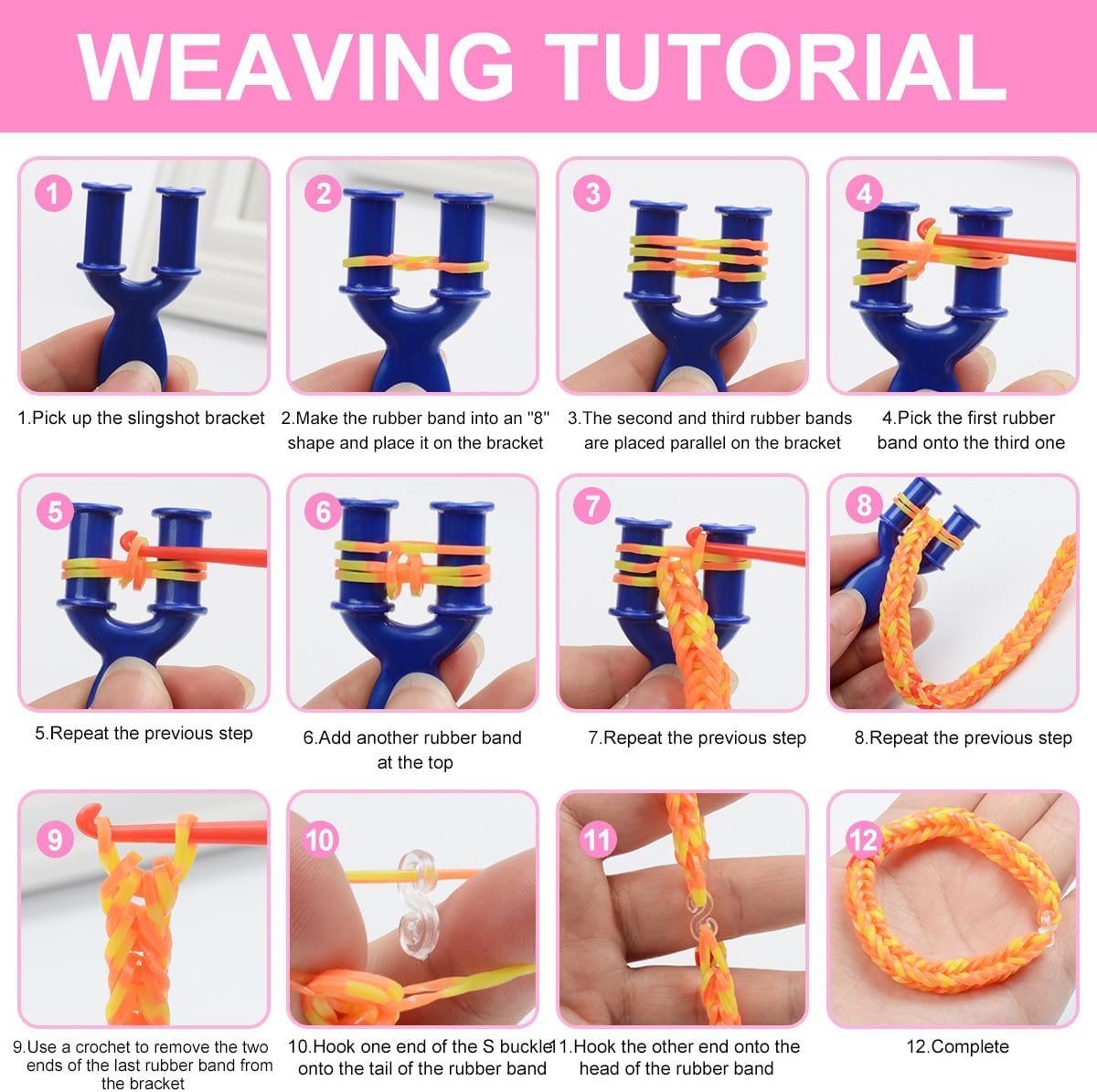 WEAVING TUTORIAL

1

1.Pick up the slingshot bracket

2

2.Make the rubber band into an "8" shape and place it on the bracket

3

3.The second and third rubber bands are placed parallel on the bracket

4

4.Pick the first rubber band onto the third one

5

5.Repeat the previous step

6

6.Add another rubber band at the top

7

7.Repeat the previous step

8

8.Repeat the previous step

9

9.Use a crochet to remove the two ends of the last rubber band from the bracket

10

10.Hook one end of the S buckle onto the tail of the rubber band

11

11.Hook the other end onto the head of the rubber band

12

12.Complete