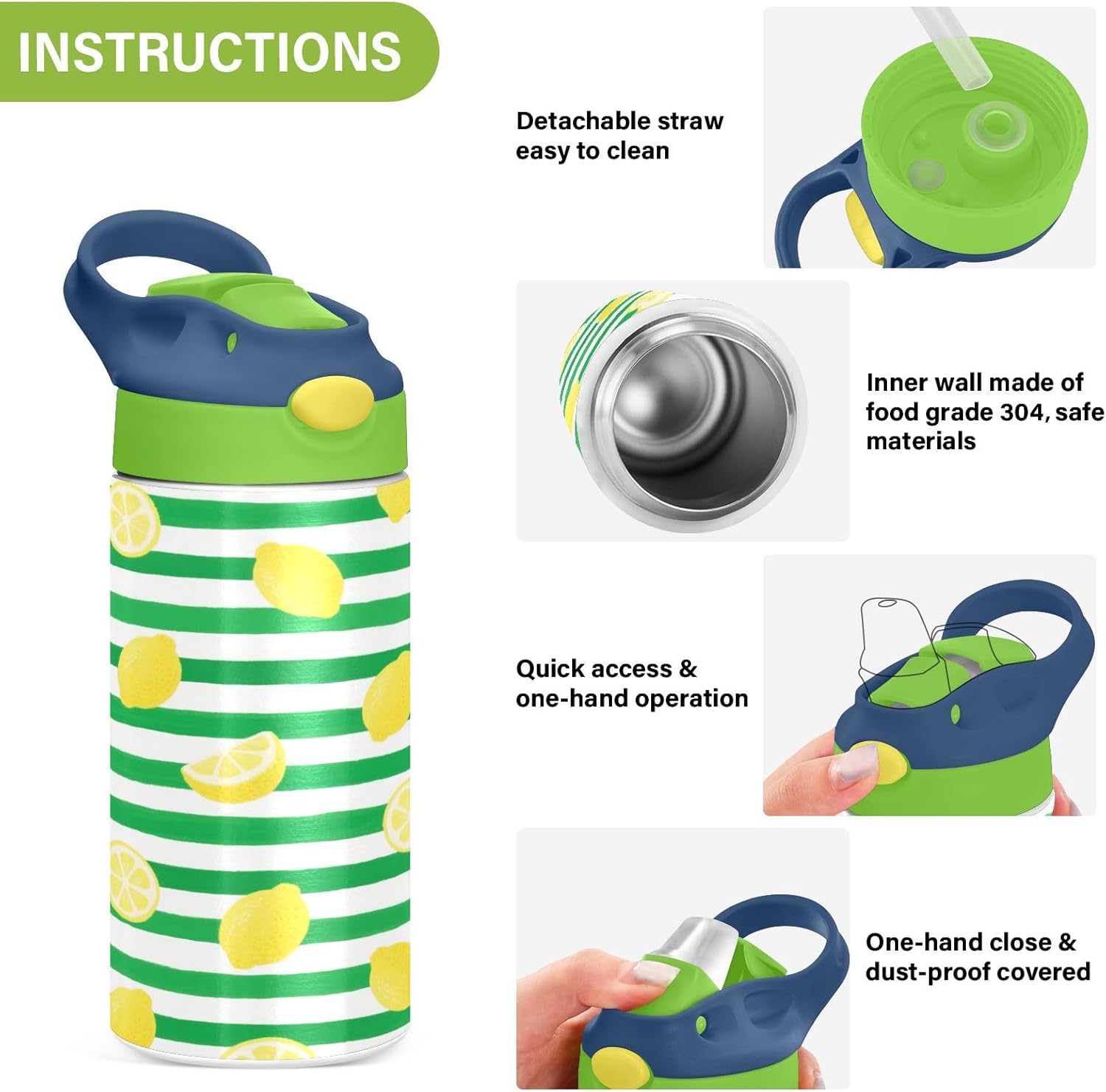 INSTRUCTIONS

Detachable straw easy to clean

Inner wall made of food grade 304, safe materials

Quick access & one-hand operation

One-hand close & dust-proof covered