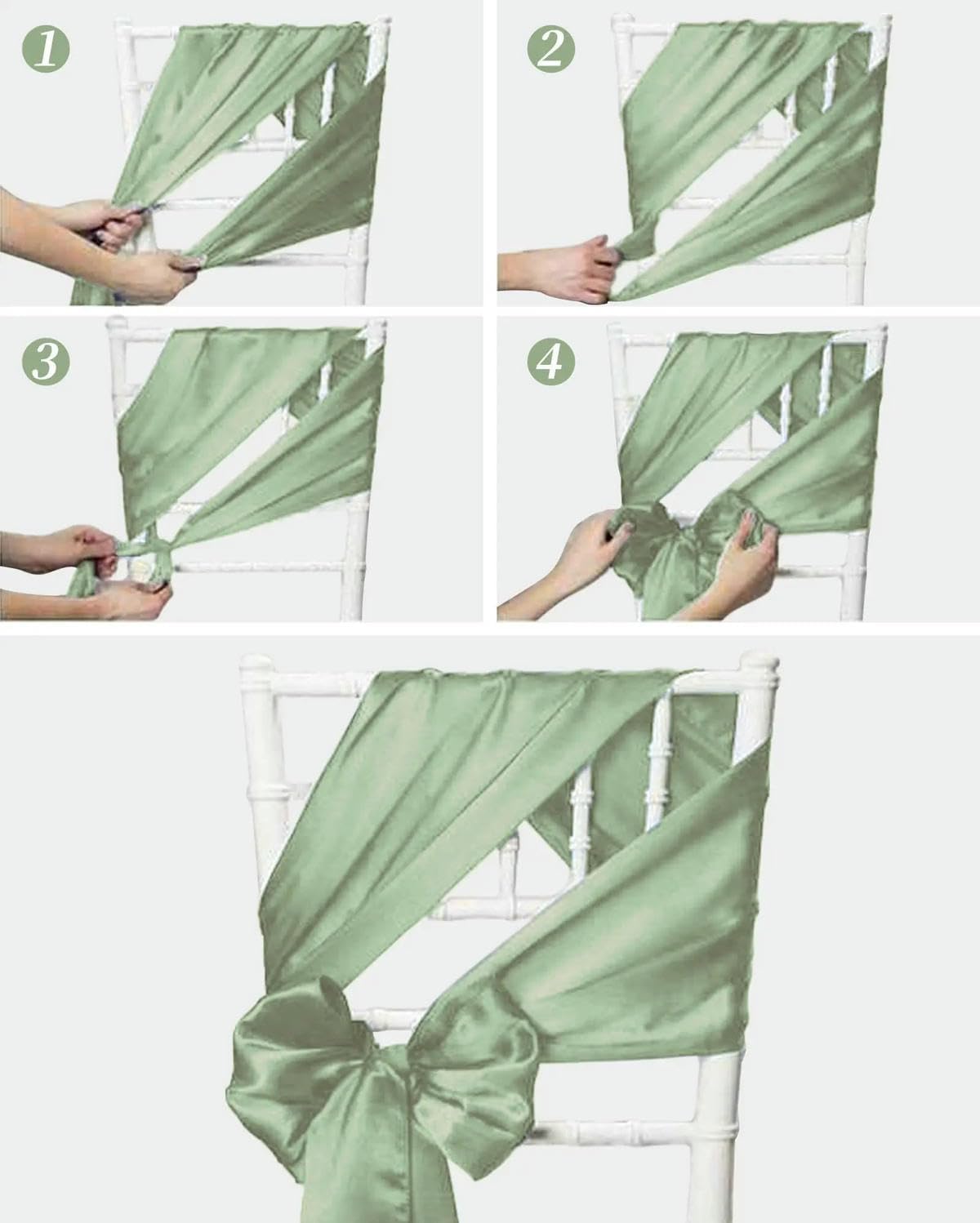 1

2

3

4