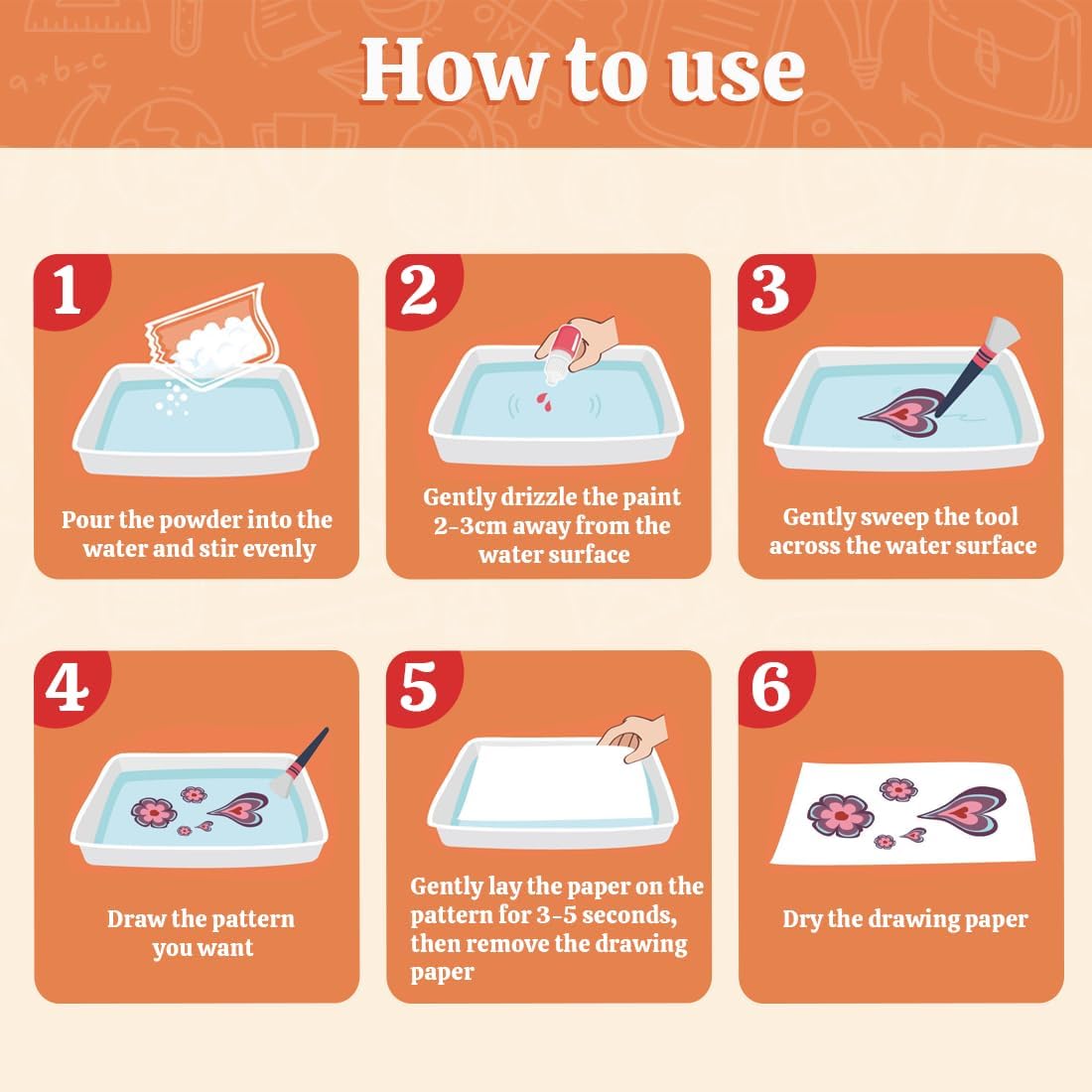 How to use

1
Pour the powder into the water and stir evenly

2
Gently drizzle the paint 2-3cm away from the water surface

3
Gently sweep the tool across the water surface

4
Draw the pattern you want

5
Gently lay the paper on the pattern for 3-5 seconds, then remove the drawing paper

6
Dry the drawing paper