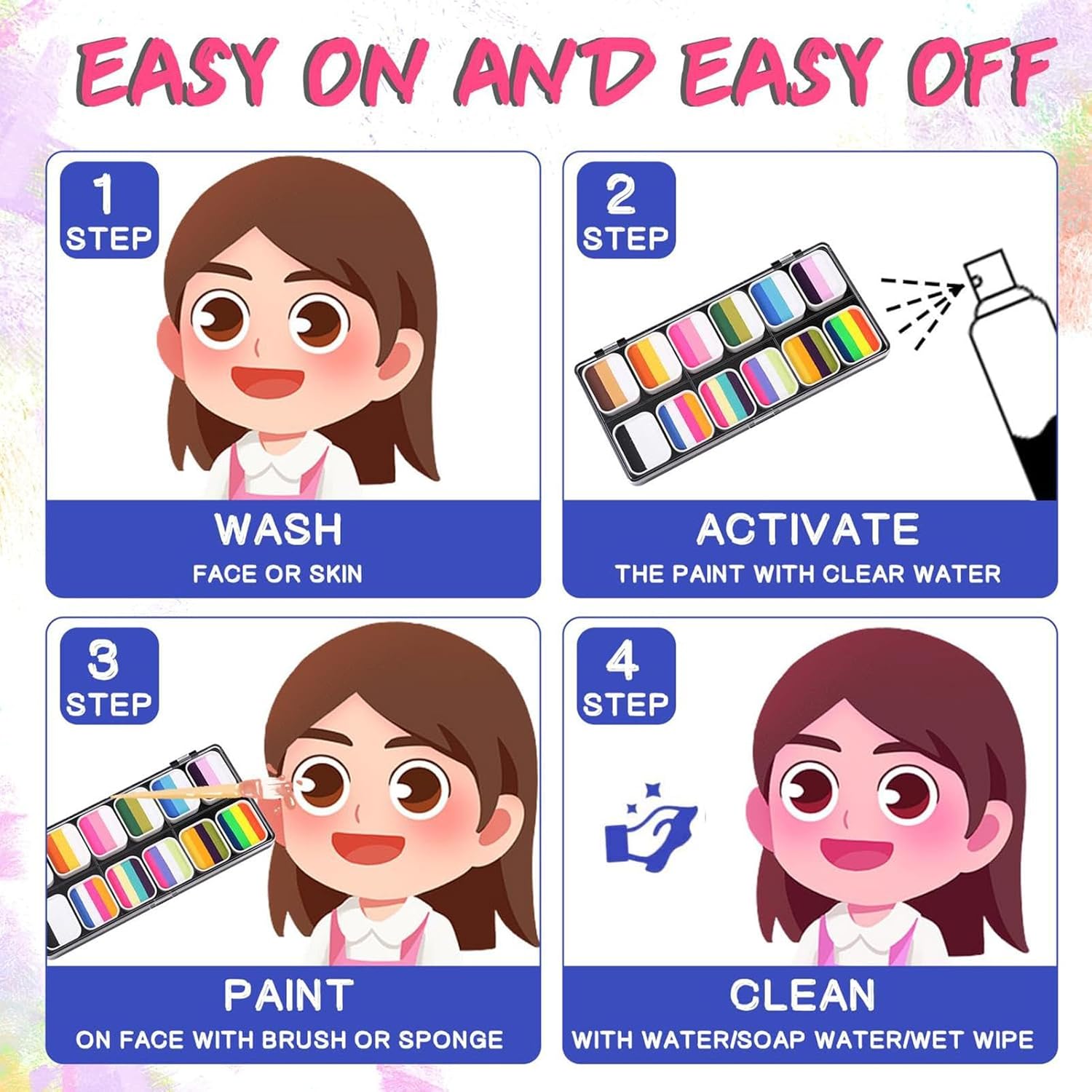 EASY ON AND EASY OFF

1 STEP

WASH
FACE OR SKIN

2 STEP

ACTIVATE
THE PAINT WITH CLEAR WATER

3 STEP

PAINT
ON FACE WITH BRUSH OR SPONGE

4 STEP

CLEAN
WITH WATER/SOAP WATER/WET WIPE