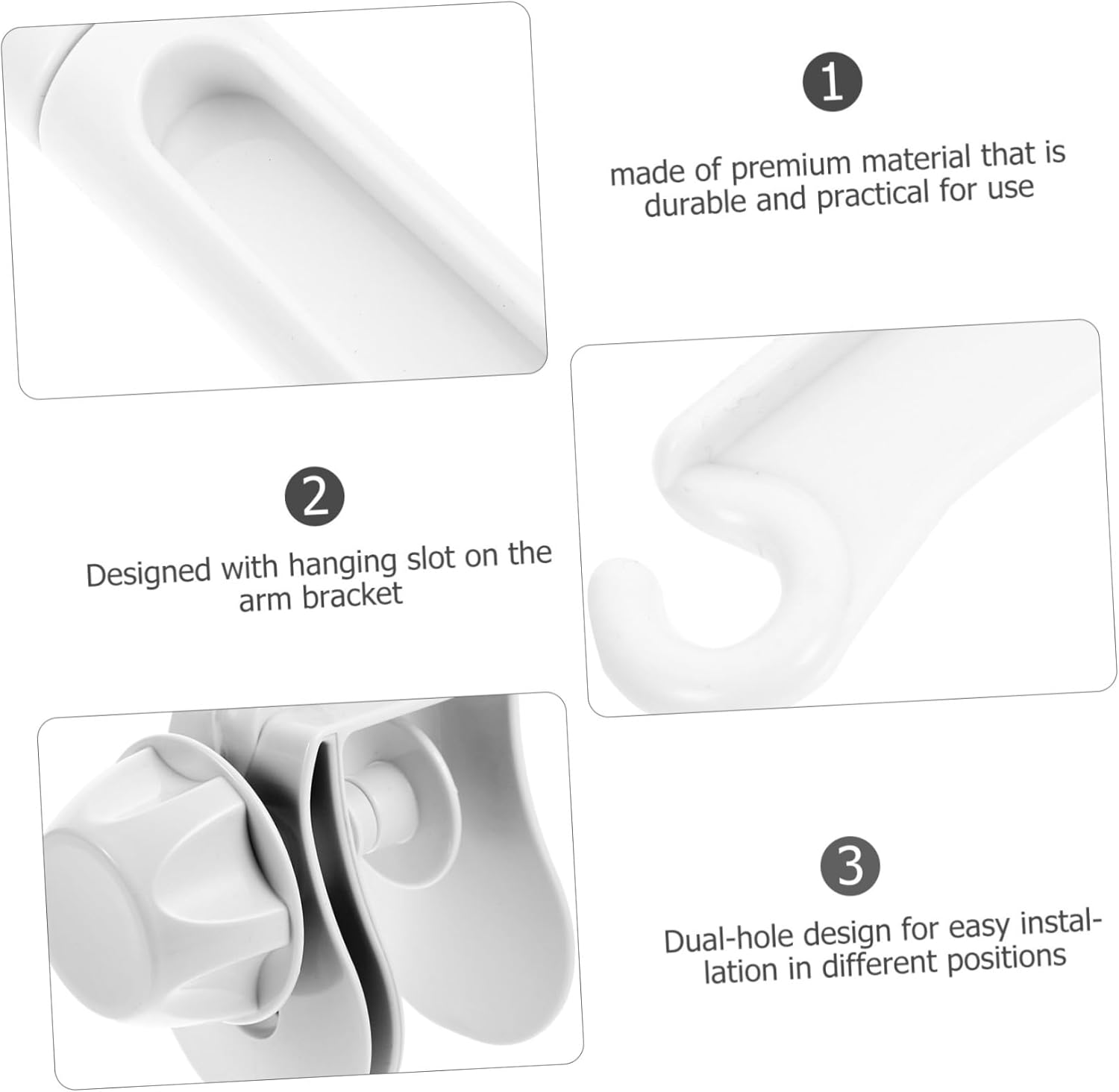 1

made of premium material that is durable and practical for use

2

Designed with hanging slot on the arm bracket

3

Dual-hole design for easy installation in different positions