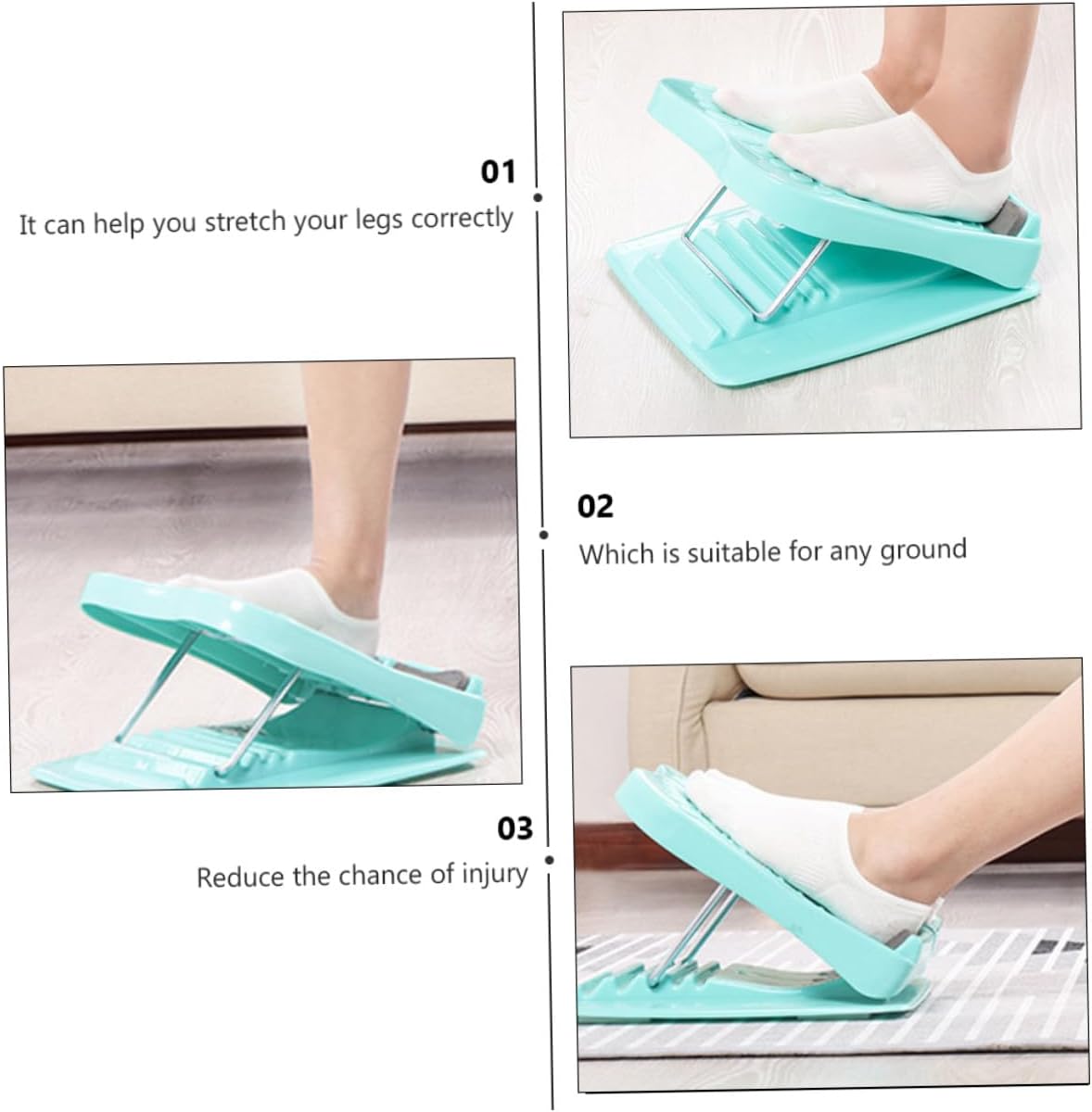 01
It can help you stretch your legs correctly

02
Which is suitable for any ground

03
Reduce the chance of injury