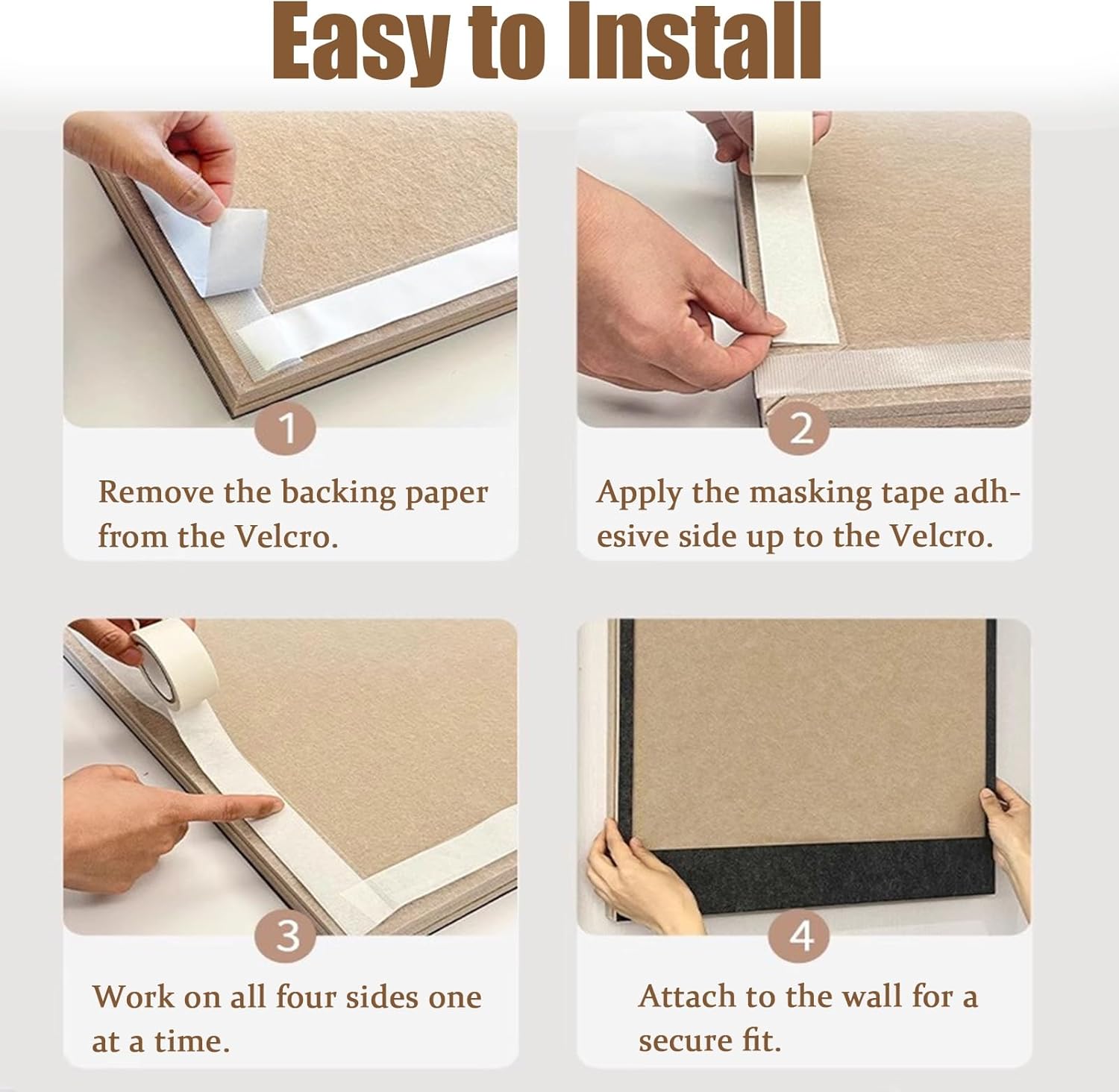 Easy to Install

1

Remove the backing paper from the Velcro.

2

Apply the masking tape adhesive side up to the Velcro.

3

Work on all four sides one at a time.

4

Attach to the wall for a secure fit.