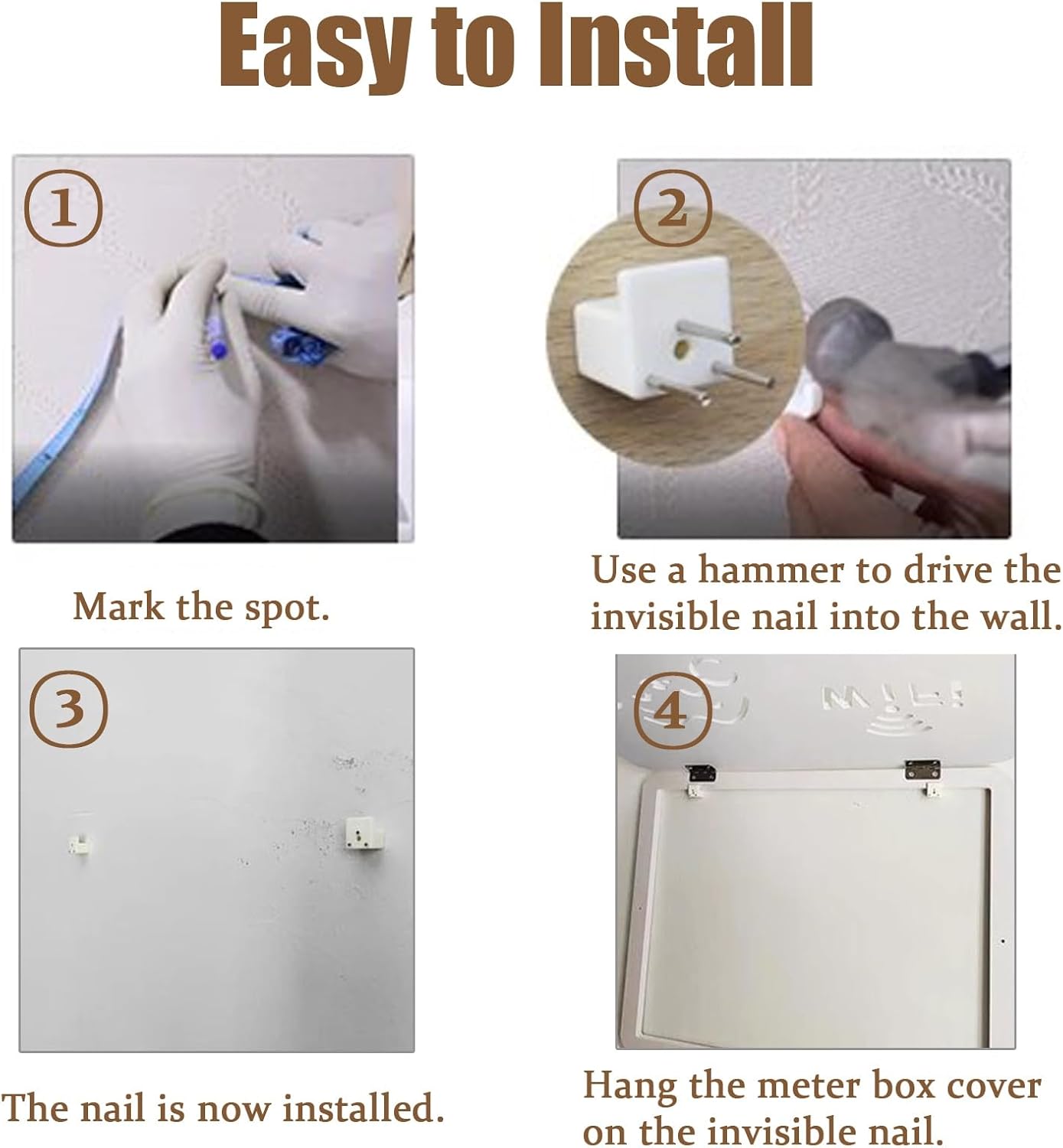 Easy to Install

①

Mark the spot.

②

Use a hammer to drive the invisible nail into the wall.

③

The nail is now installed.

④

Hang the meter box cover on the invisible nail.