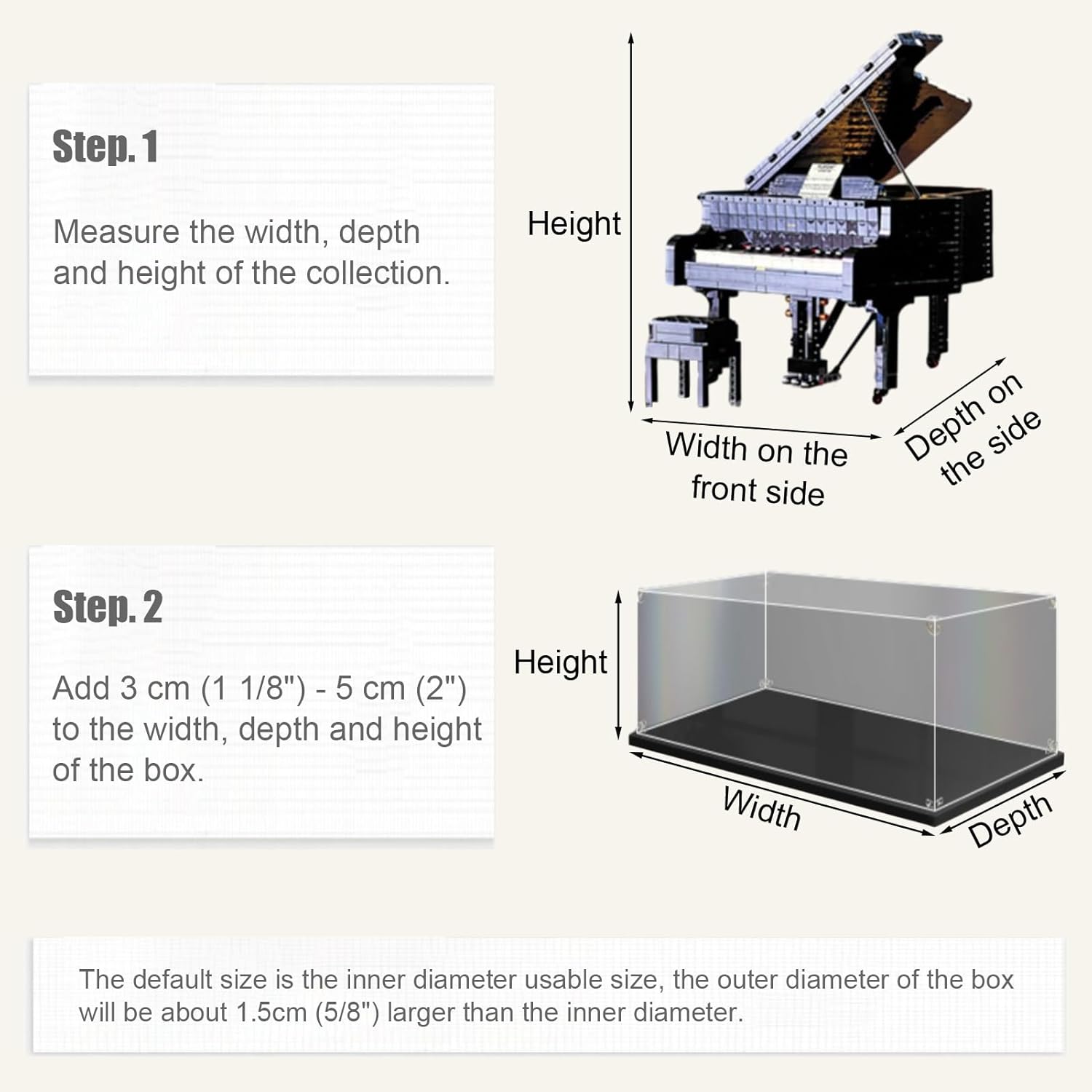 Step. 1

Measure the width, depth and height of the collection.

Height

Width on the front side

Depth on the side

Step. 2

Add 3 cm (1 1/8") - 5 cm (2") to the width, depth and height of the box.

Height

Width

Depth

The default size is the inner diameter usable size, the outer diameter of the box will be about 1.5cm (5/8") larger than the inner diameter.