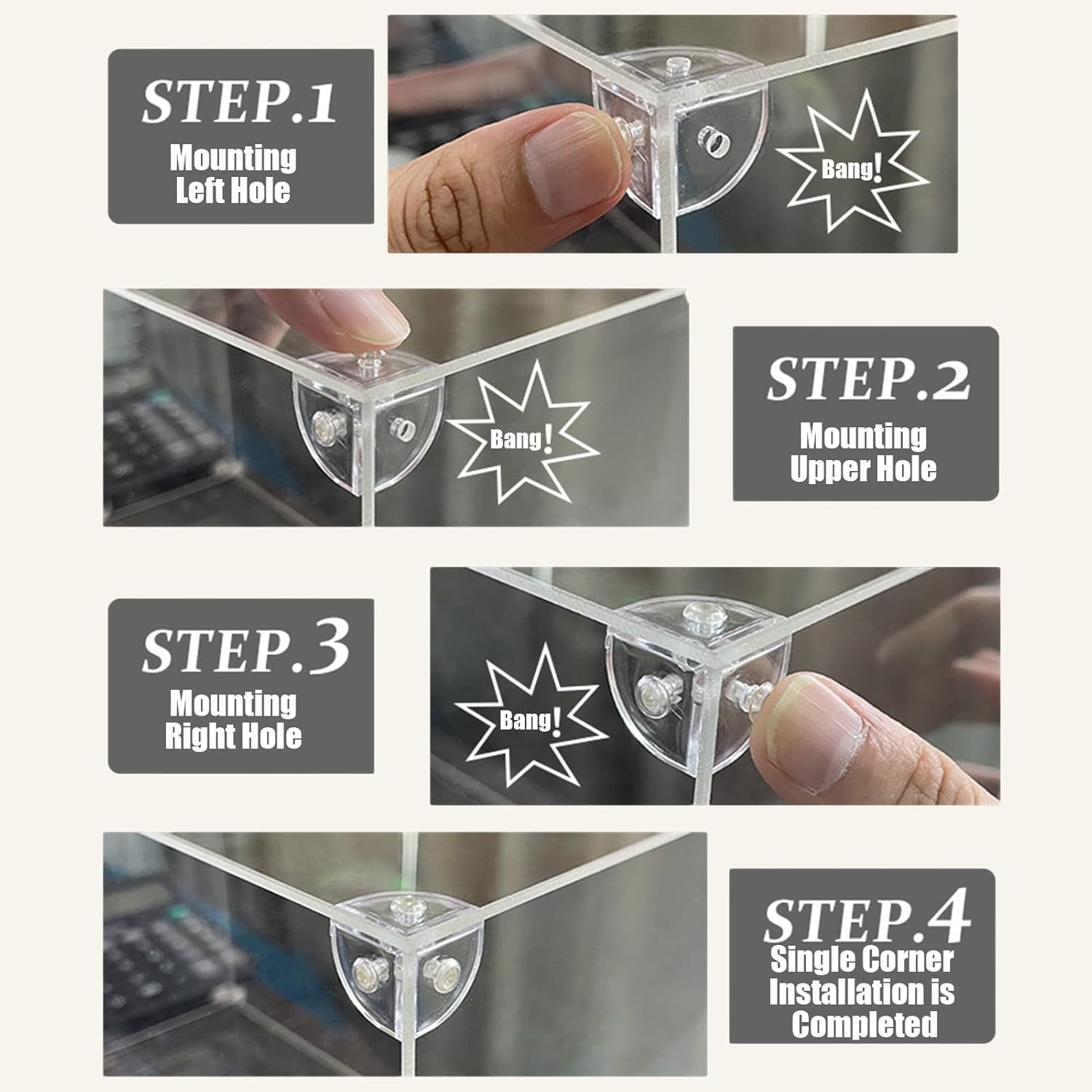 STEP.1
Mounting Left Hole

Bang!

Bang!

STEP.2
Mounting Upper Hole

STEP.3
Mounting Right Hole

Bang!

STEP.4
Single Corner Installation is Completed