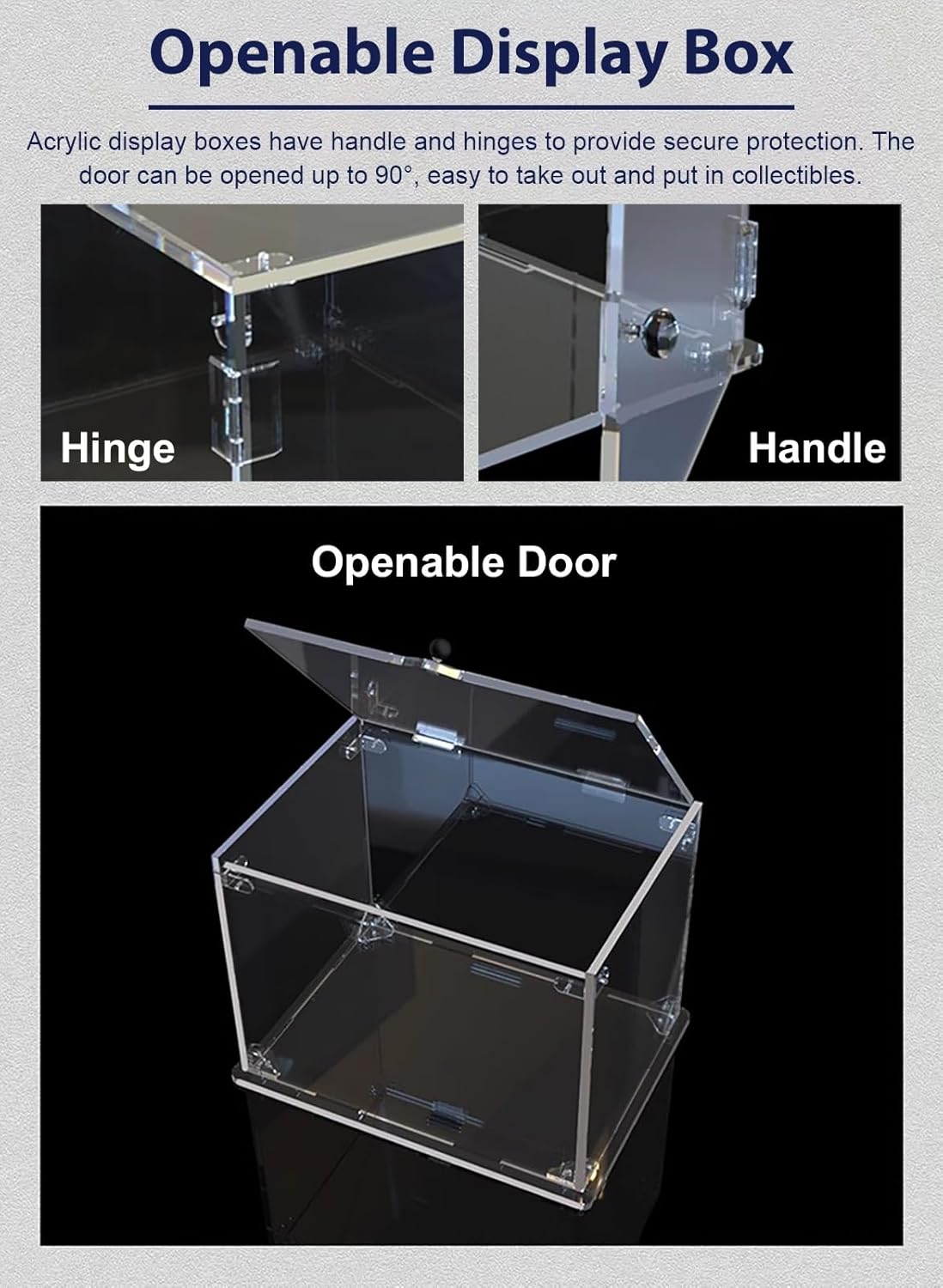 Openable Display Box

Acrylic display boxes have handle and hinges to provide secure protection. The door can be opened up to 90°, easy to take out and put in collectibles.

Hinge

Handle

Openable Door