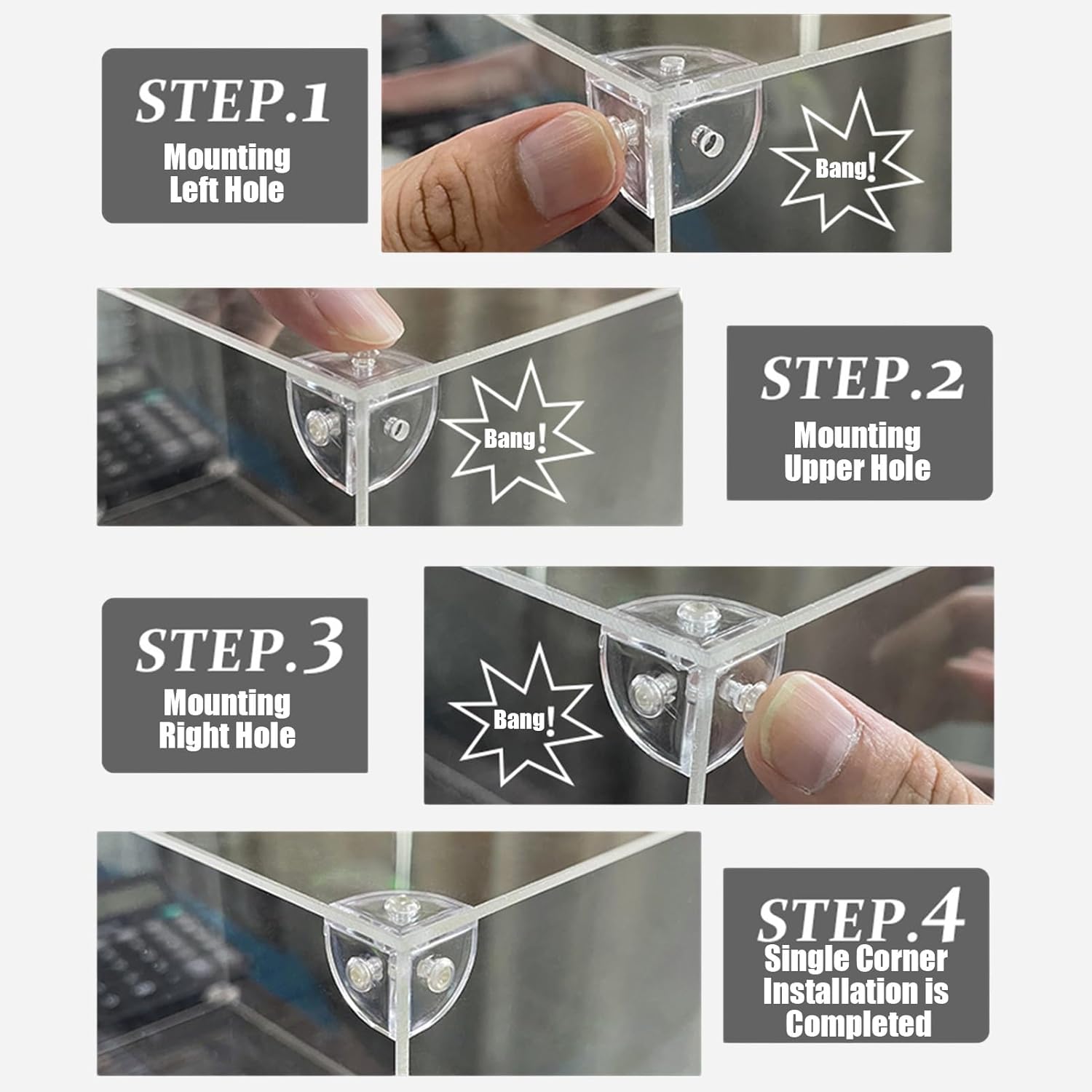 STEP.1
Mounting Left Hole

Bang!

Bang!

STEP.2
Mounting Upper Hole

STEP.3
Mounting Right Hole

Bang!

STEP.4
Single Corner Installation is Completed