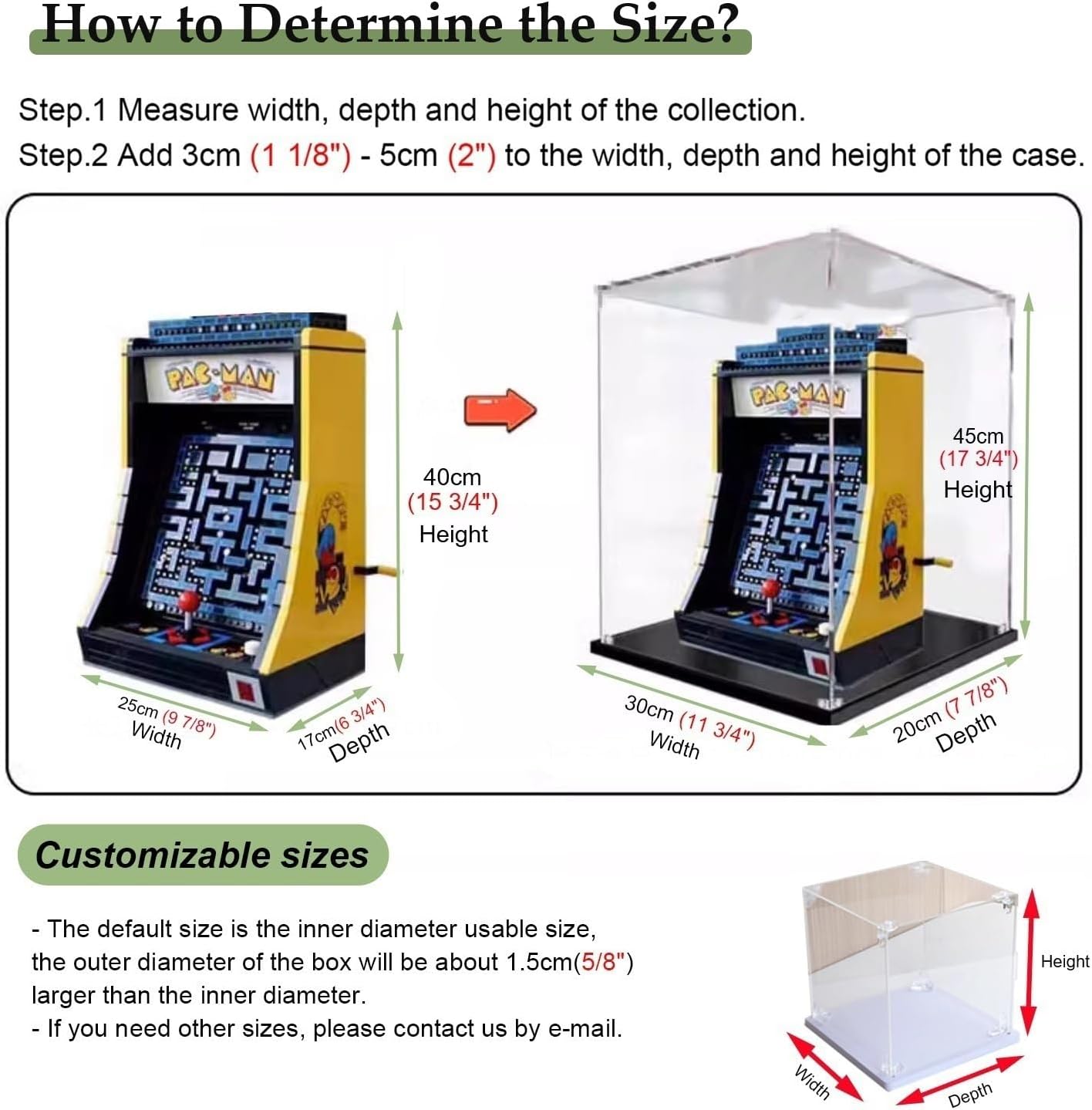 How to Determine the Size?

Step.1 Measure width, depth and height of the collection.
Step.2 Add 3cm (1 1/8") - 5cm (2") to the width, depth and height of the case.

PAC-MAN

40cm
(15 3/4")
Height

25cm (9 7/8")
Width

17cm(6 3/4")
Depth

PAC-MAN

45cm
(17 3/4")
Height

30cm (11 3/4")
Width

20cm (7 7/8")
Depth

Customizable sizes

- The default size is the inner diameter usable size, the outer diameter of the box will be about 1.5cm(5/8") larger than the inner diameter.
- If you need other sizes, please contact us by e-mail.

Height
Width
Depth