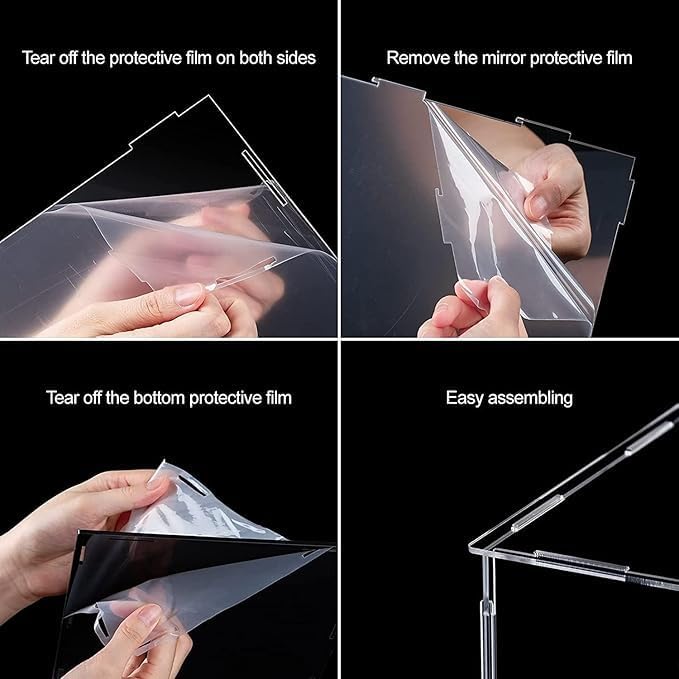 Tear off the protective film on both sides

Remove the mirror protective film

Tear off the bottom protective film

Easy assembling