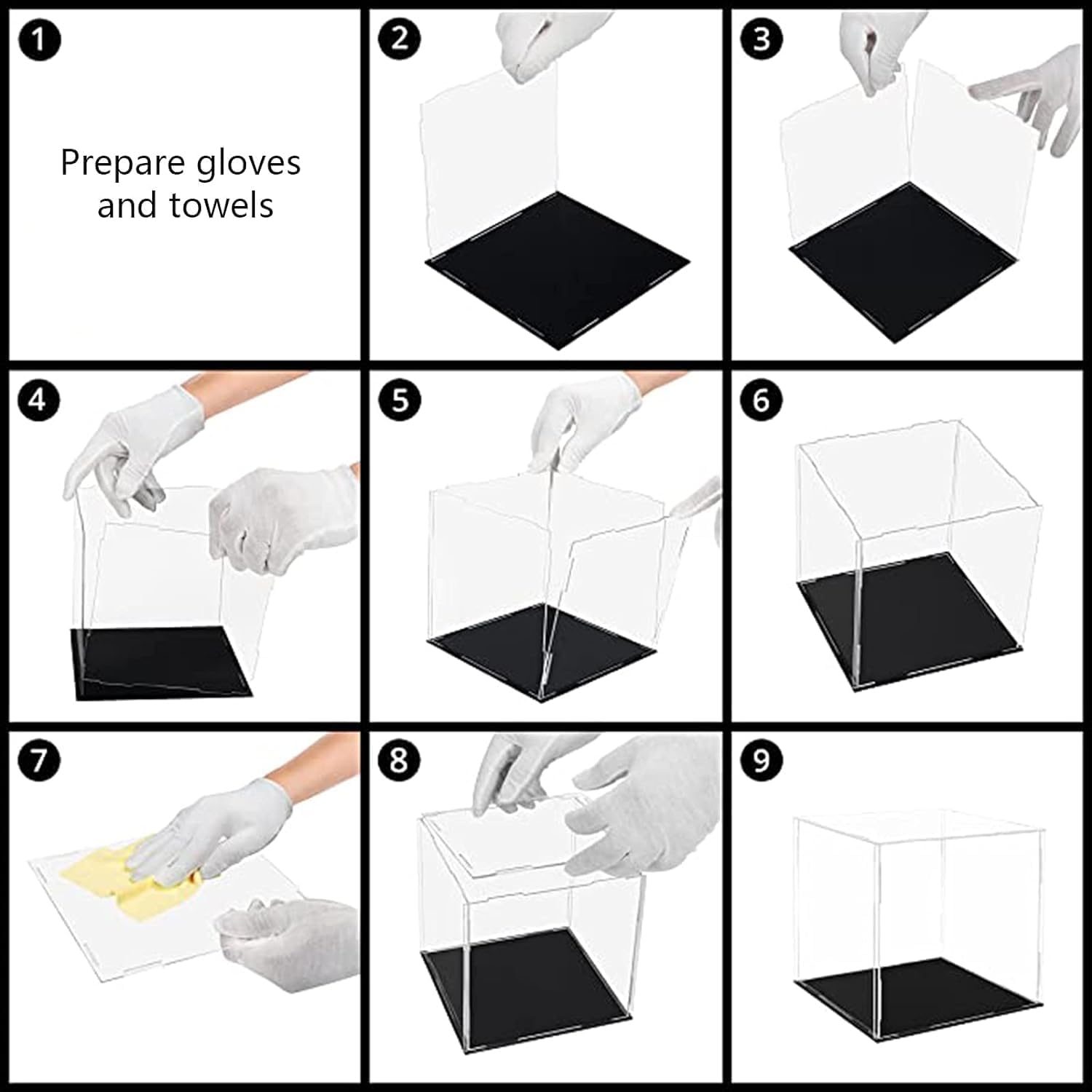 1

Prepare gloves and towels

2

3

4

5

6

7

8

9