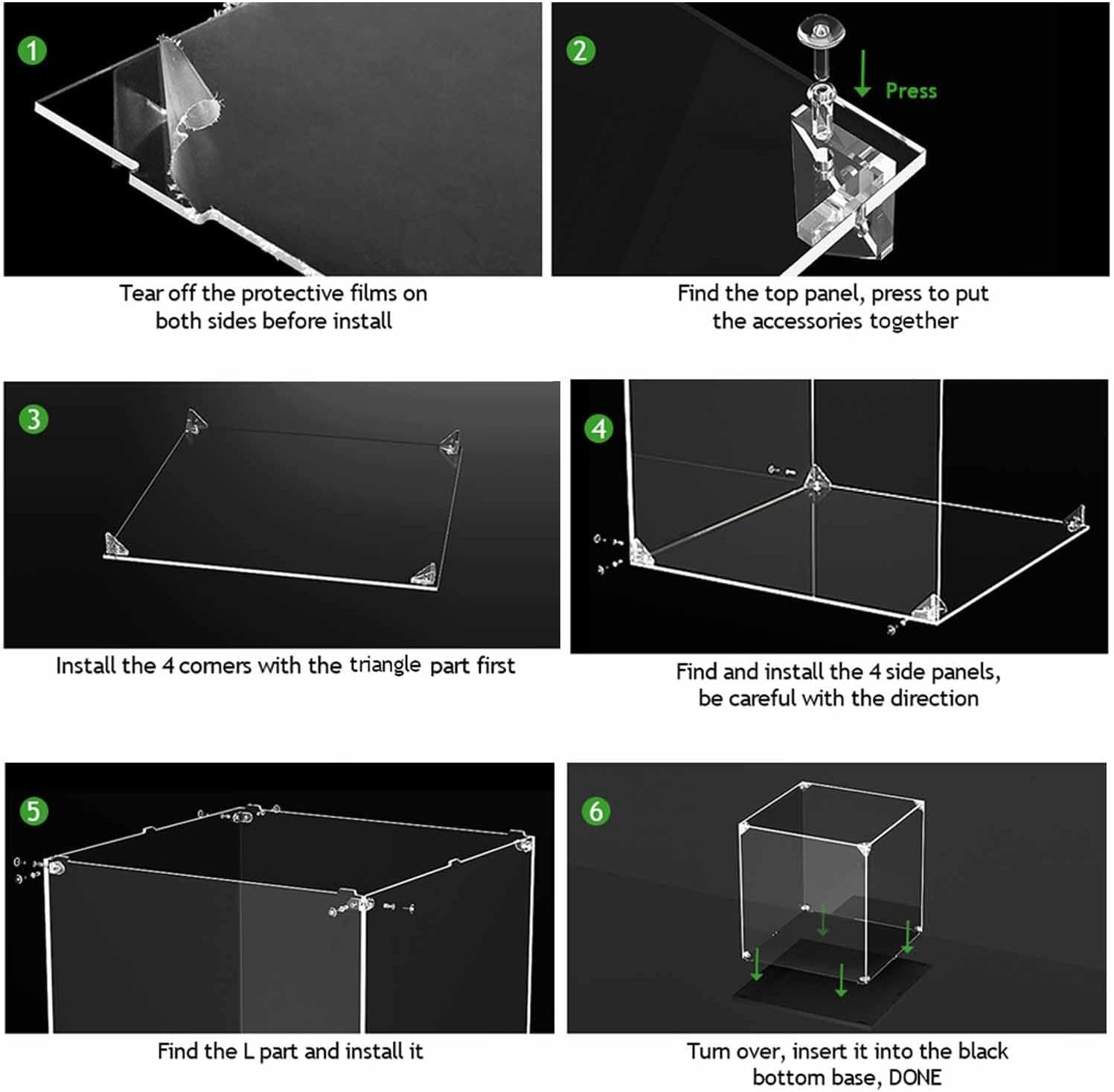 1

Tear off the protective films on both sides before install

2

Press

Find the top panel, press to put the accessories together

3

Install the 4 corners with the triangle part first

4

Find and install the 4 side panels, be careful with the direction

5

Find the L part and install it

6

Turn over, insert it into the black bottom base, DONE