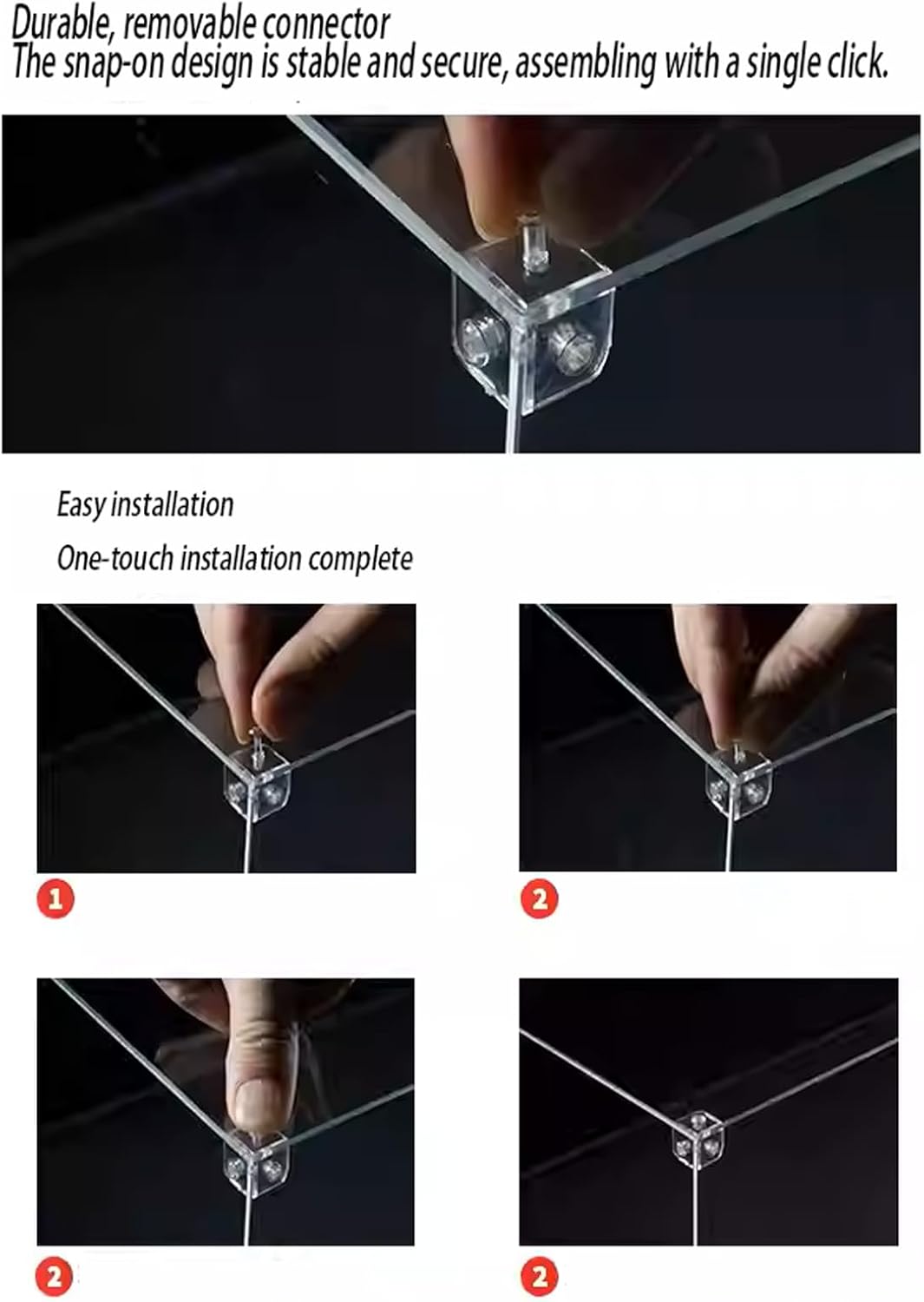 Durable, removable connector
The snap-on design is stable and secure, assembling with a single click.

Easy installation

One-touch installation complete

1

2

2

2