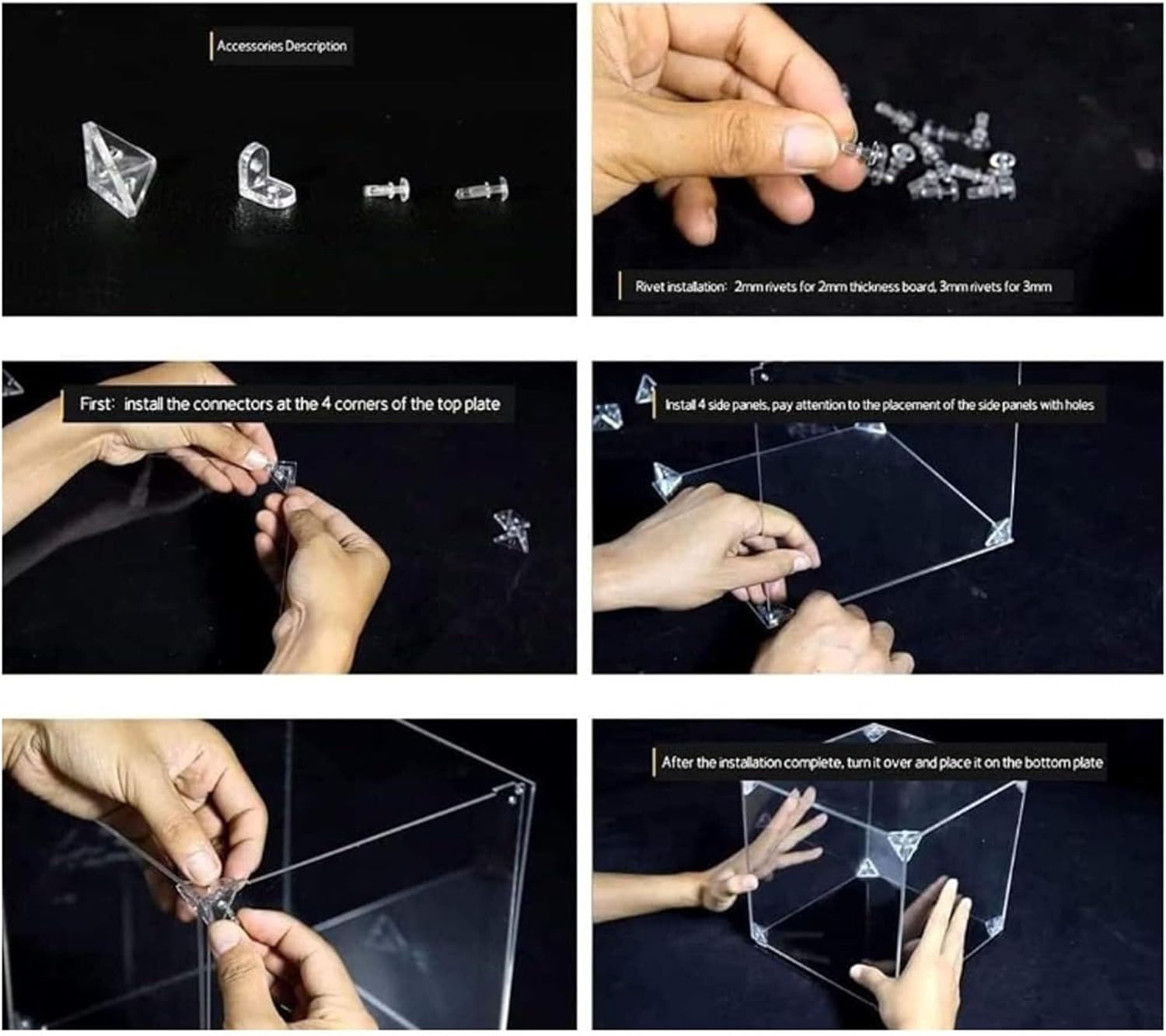 Accessories Description

Rivet installation: 2mm rivets for 2mm thickness board, 3mm rivets for 3mm

First: install the connectors at the 4 corners of the top plate

Install 4 side panels, pay attention to the placement of the side panels with holes

After the installation complete, turn it over and place it on the bottom plate