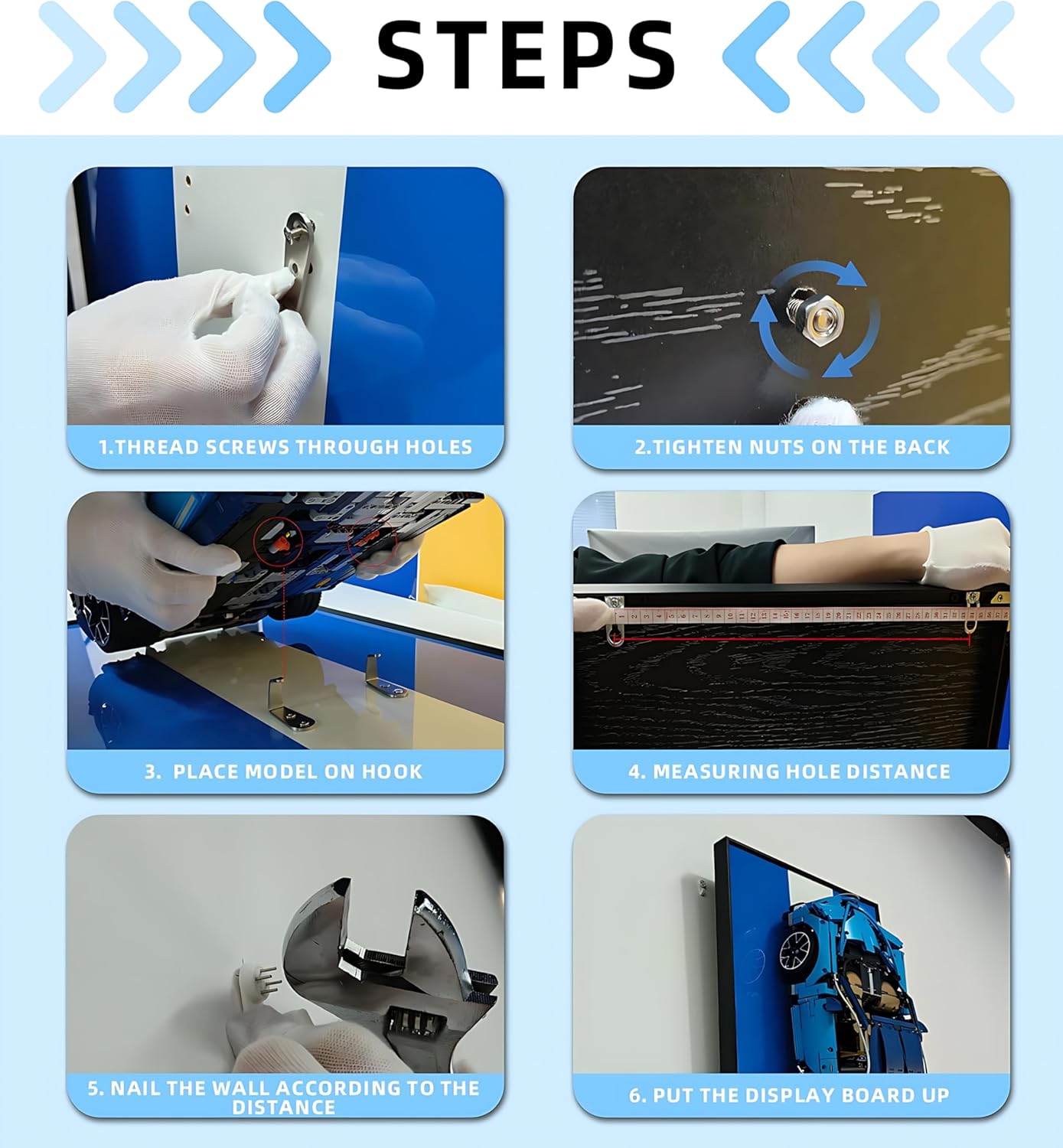 STEPS

1.THREAD SCREWS THROUGH HOLES

2.TIGHTEN NUTS ON THE BACK

3. PLACE MODEL ON HOOK

4. MEASURING HOLE DISTANCE

5. NAIL THE WALL ACCORDING TO THE DISTANCE

6. PUT THE DISPLAY BOARD UP