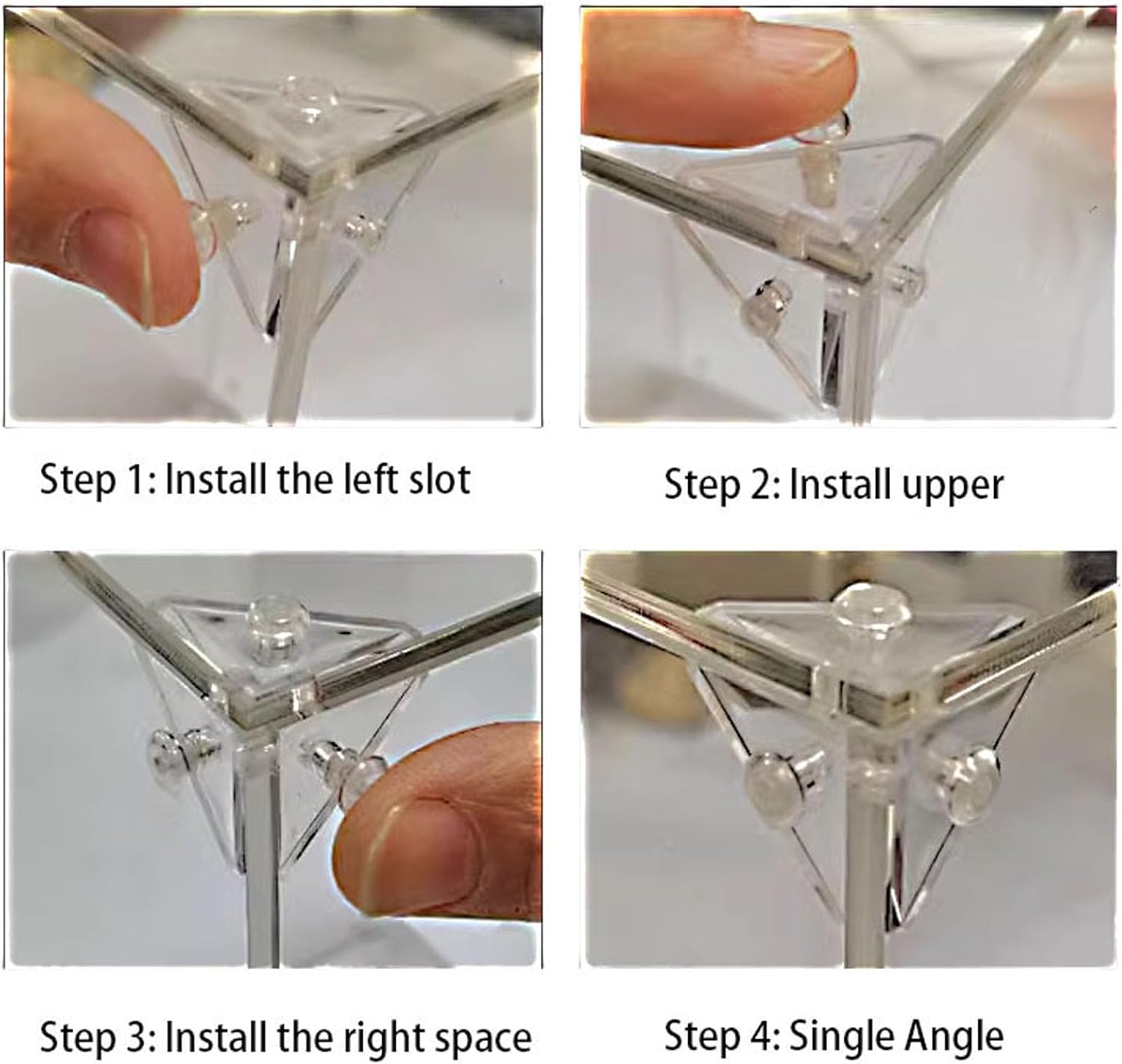 Step 1: Install the left slot

Step 2: Install upper

Step 3: Install the right space

Step 4: Single Angle