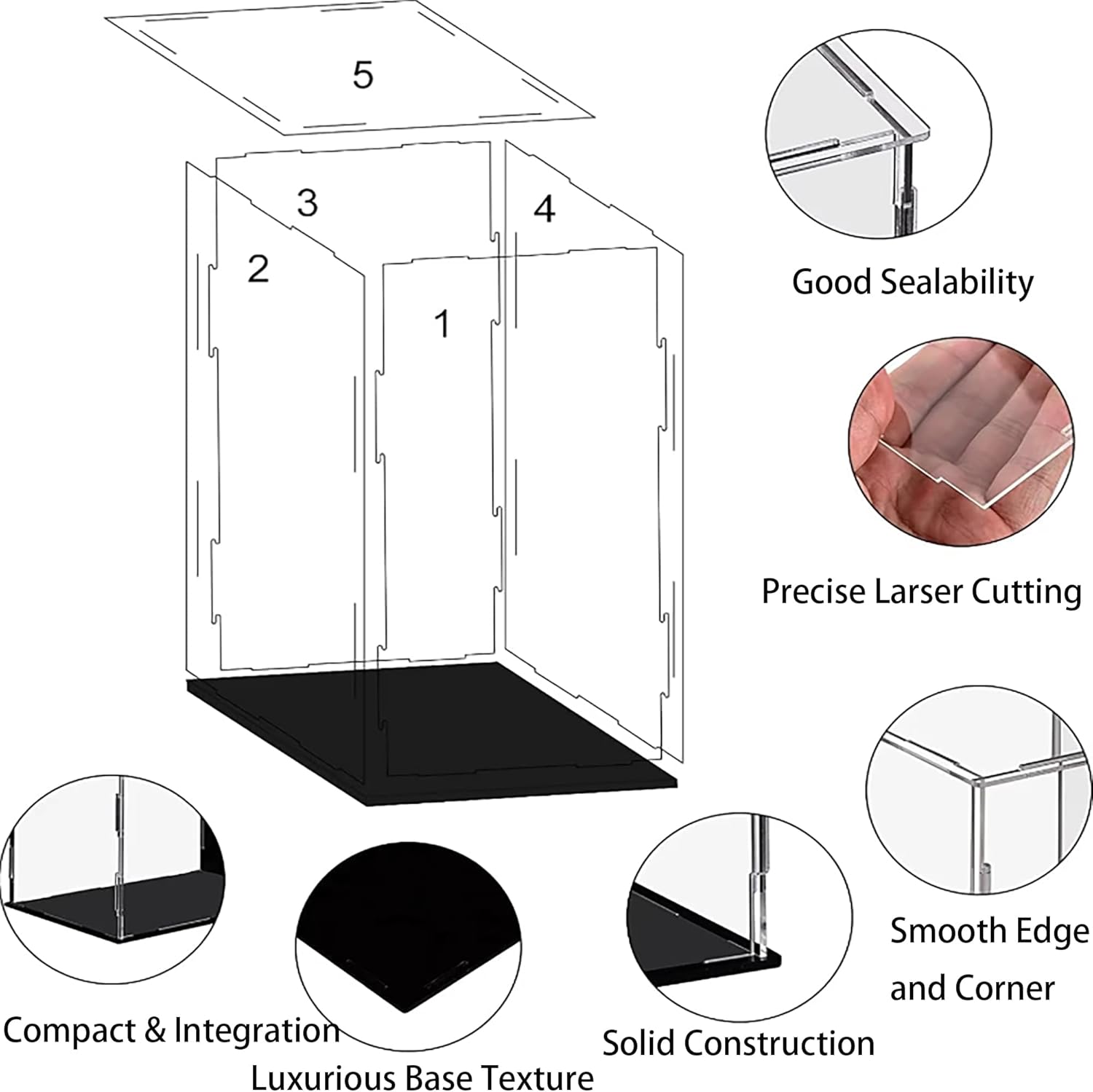 5

3

4

2

1

Good Sealability

Precise Larser Cutting

Smooth Edge and Corner

Compact & Integration

Luxurious Base Texture

Solid Construction