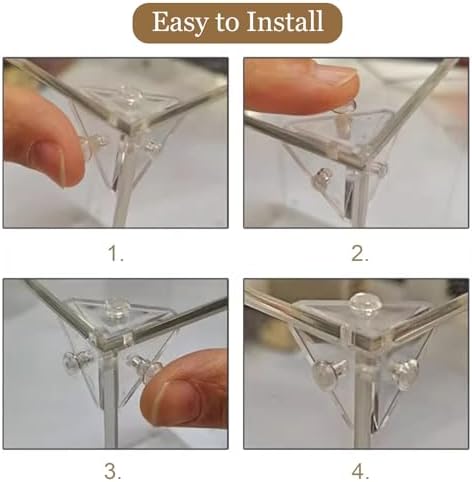 Easy to Install

1.

2.

3.

4.