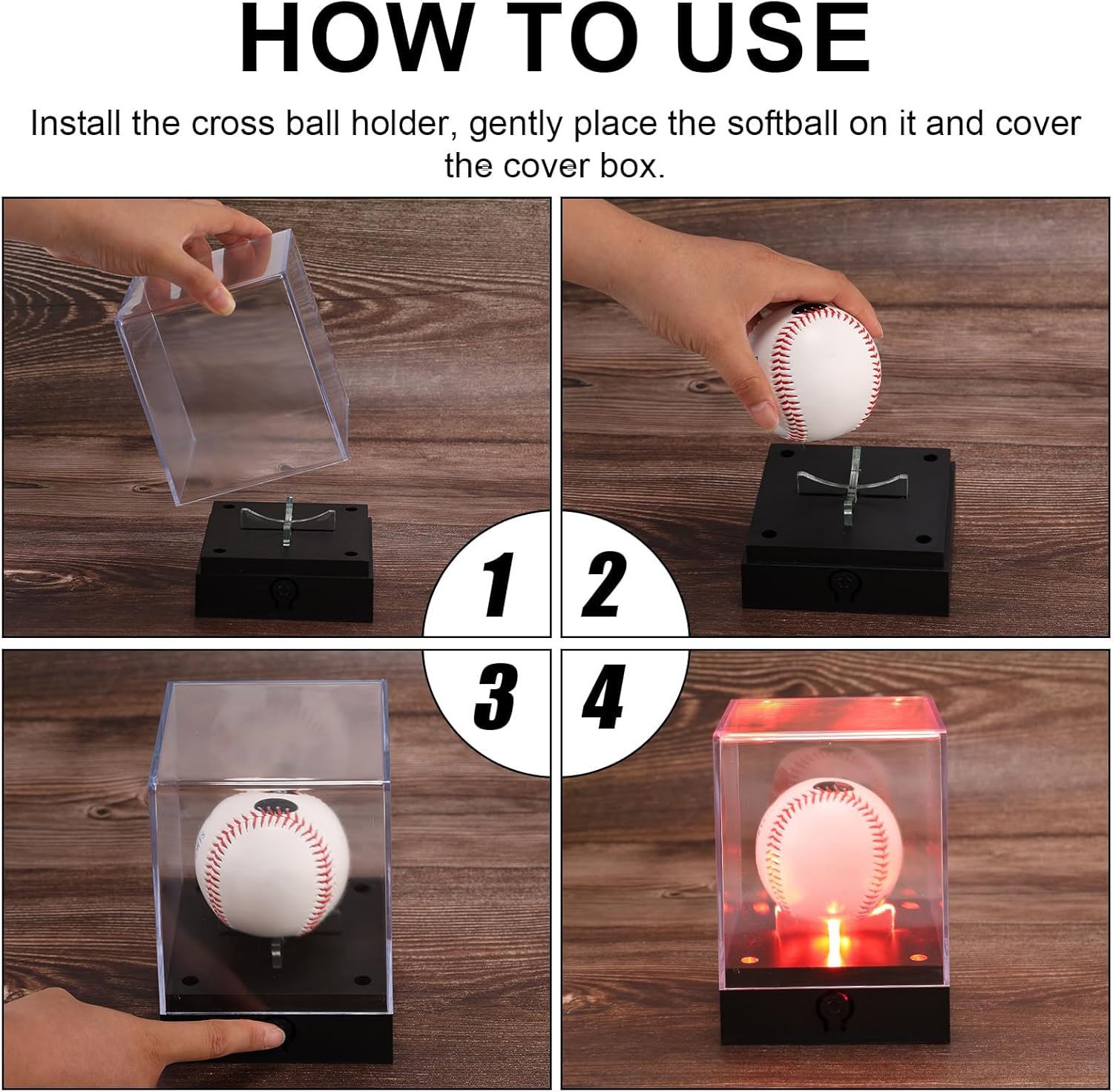 HOW TO USE

Install the cross ball holder, gently place the softball on it and cover the cover box.

1

2

3

4