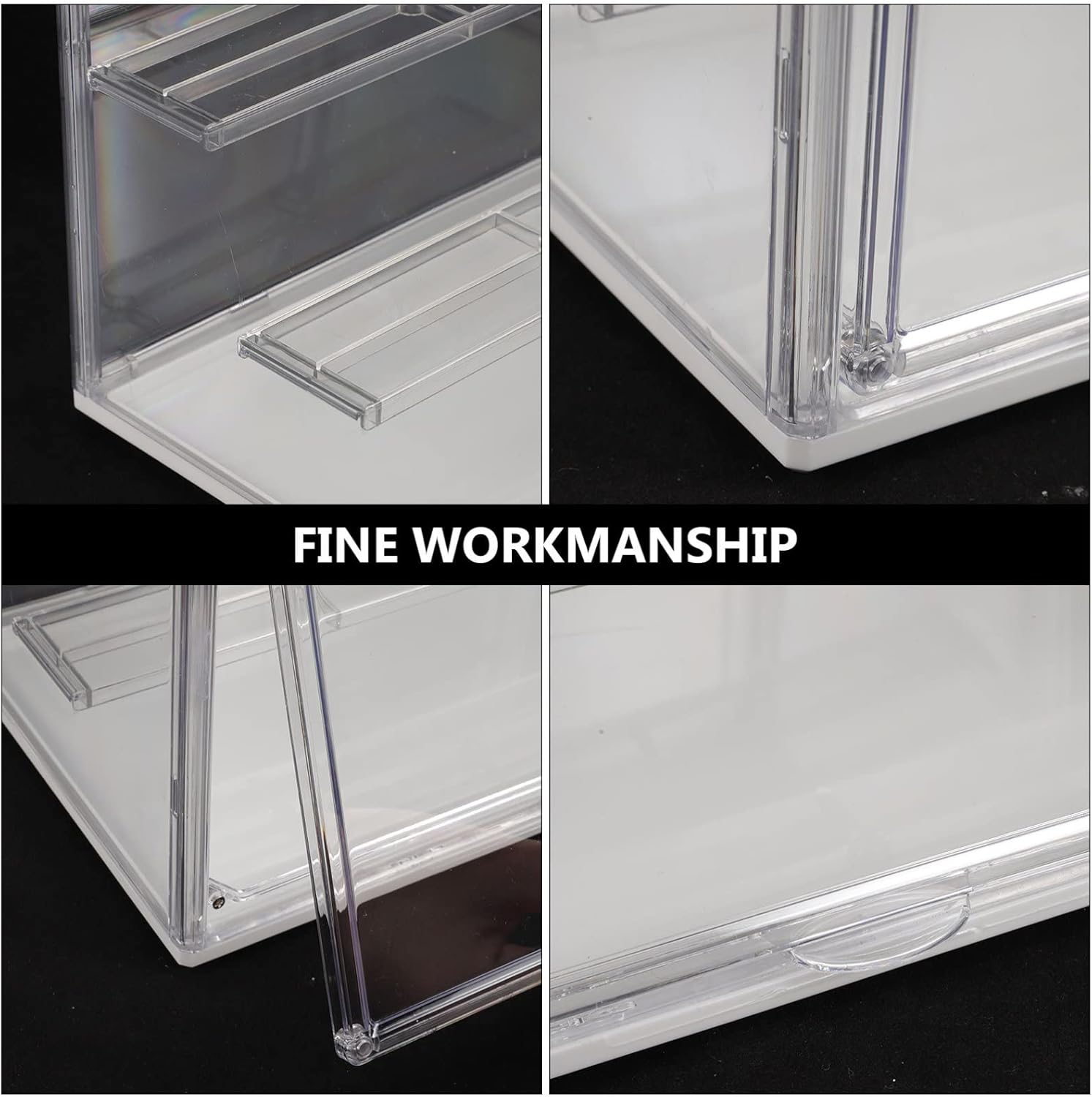 FINE WORKMANSHIP