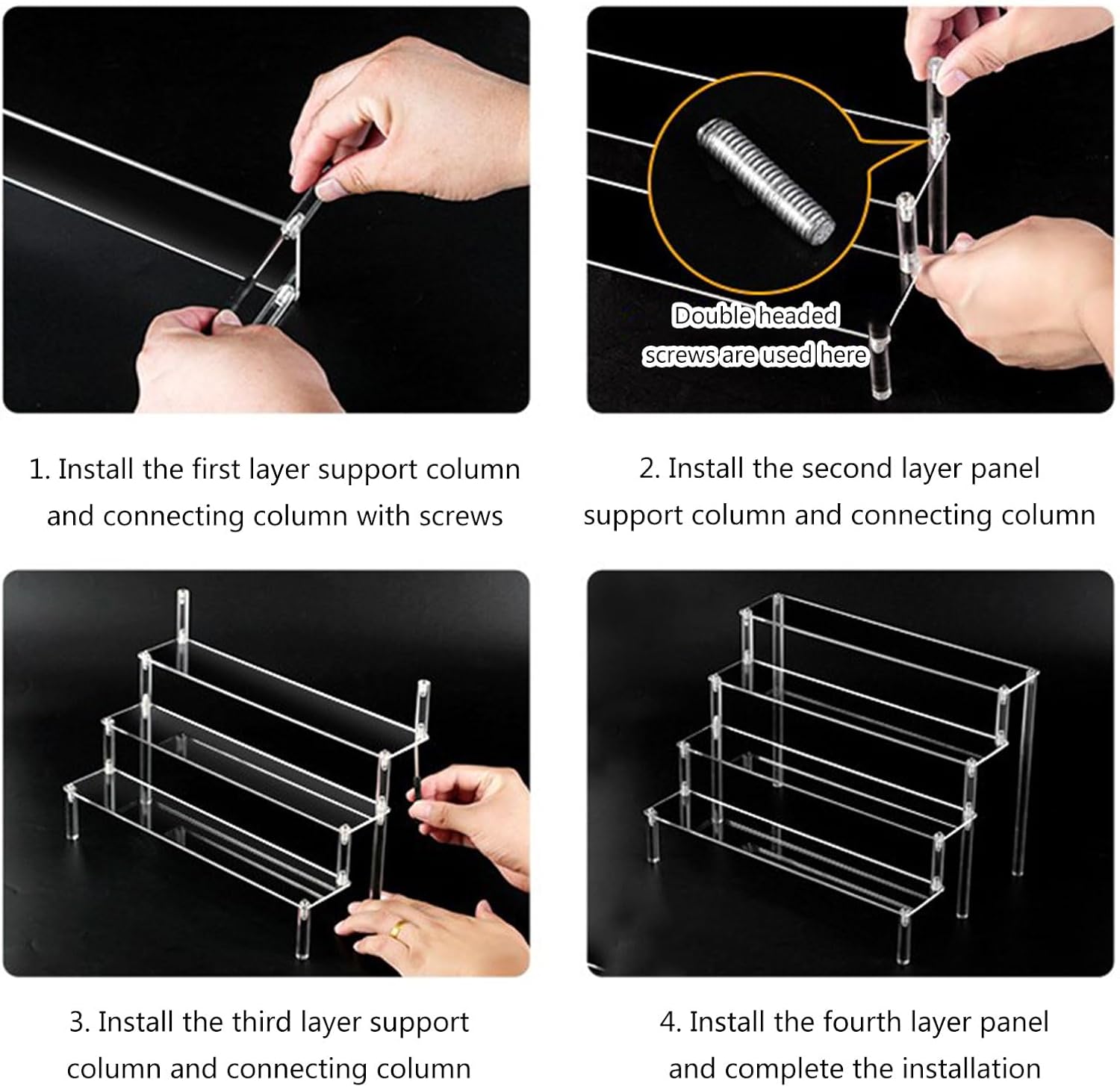 Double headed screws are used here

1. Install the first layer support column and connecting column with screws

2. Install the second layer panel support column and connecting column

3. Install the third layer support column and connecting column

4. Install the fourth layer panel and complete the installation