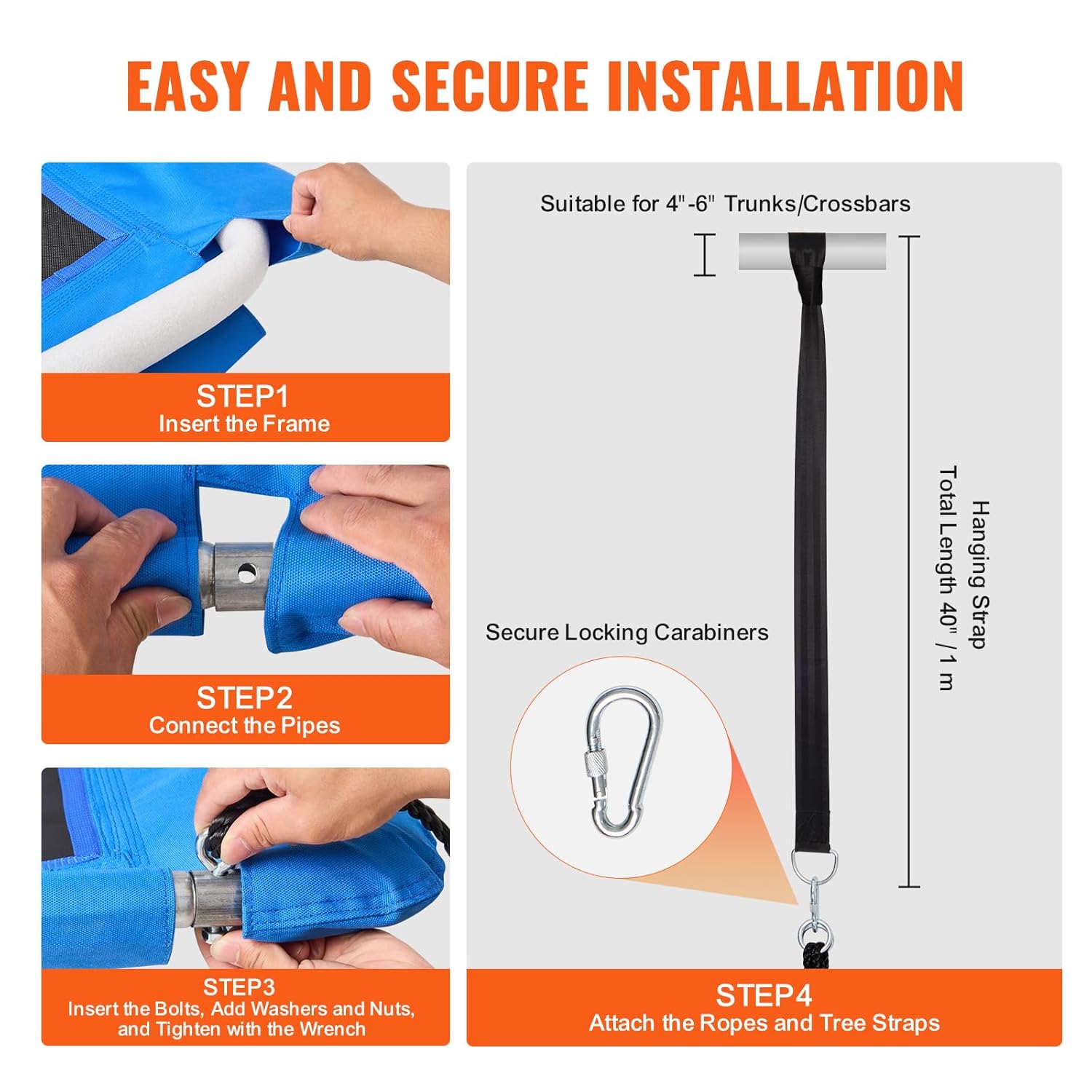 EASY AND SECURE INSTALLATION

STEP1
Insert the Frame

STEP2
Connect the Pipes

STEP3
Insert the Bolts, Add Washers and Nuts, and Tighten with the Wrench

Suitable for 4"-6" Trunks/Crossbars

Hanging Strap
Total Length 40" / 1 m

Secure Locking Carabiners

STEP4
Attach the Ropes and Tree Straps