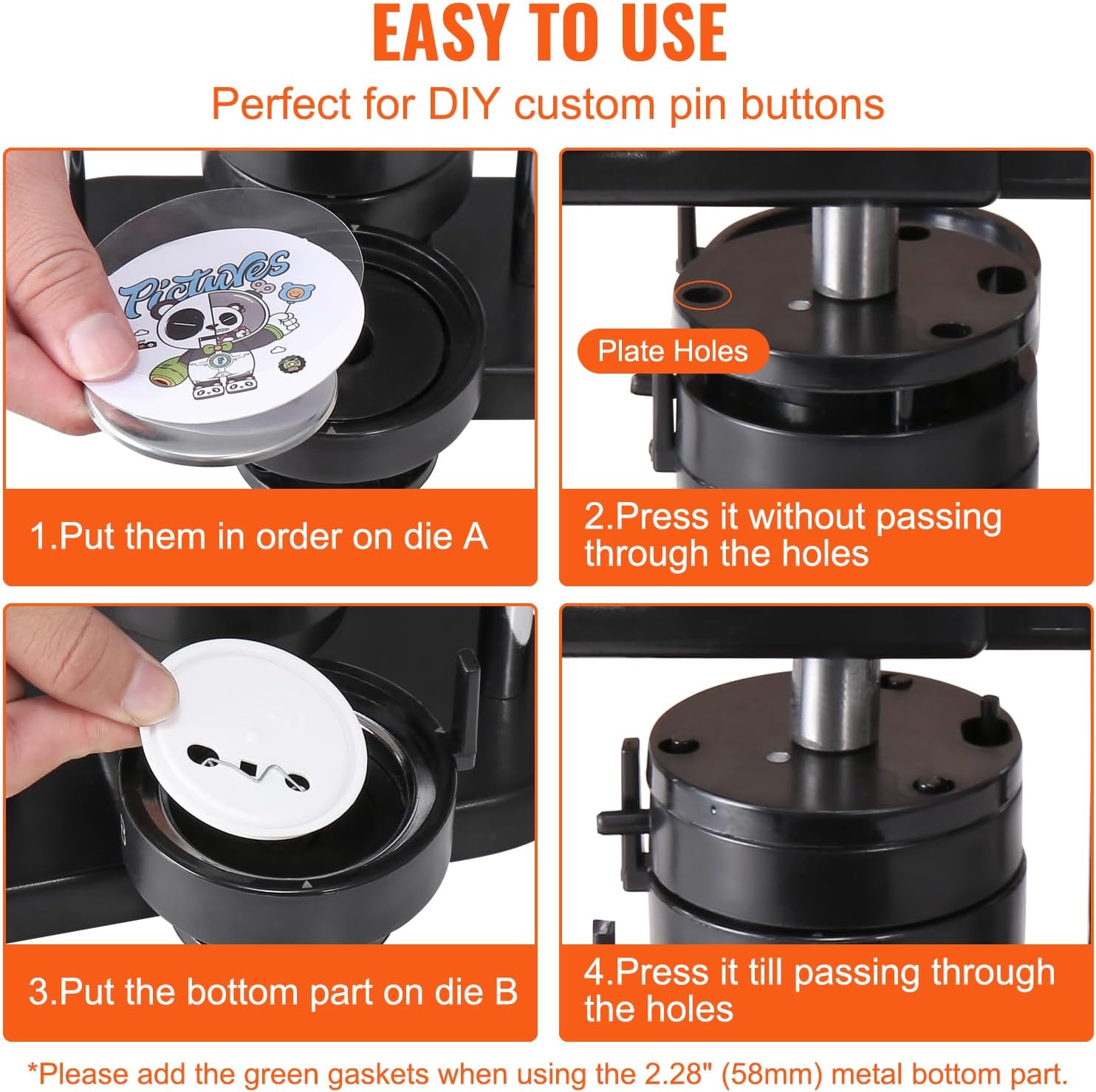 EASY TO USE

Perfect for DIY custom pin buttons

Pictures

1.Put them in order on die A

Plate Holes

2.Press it without passing through the holes

3.Put the bottom part on die B

4.Press it till passing through the holes

*Please add the green gaskets when using the 2.28" (58mm) metal bottom part.