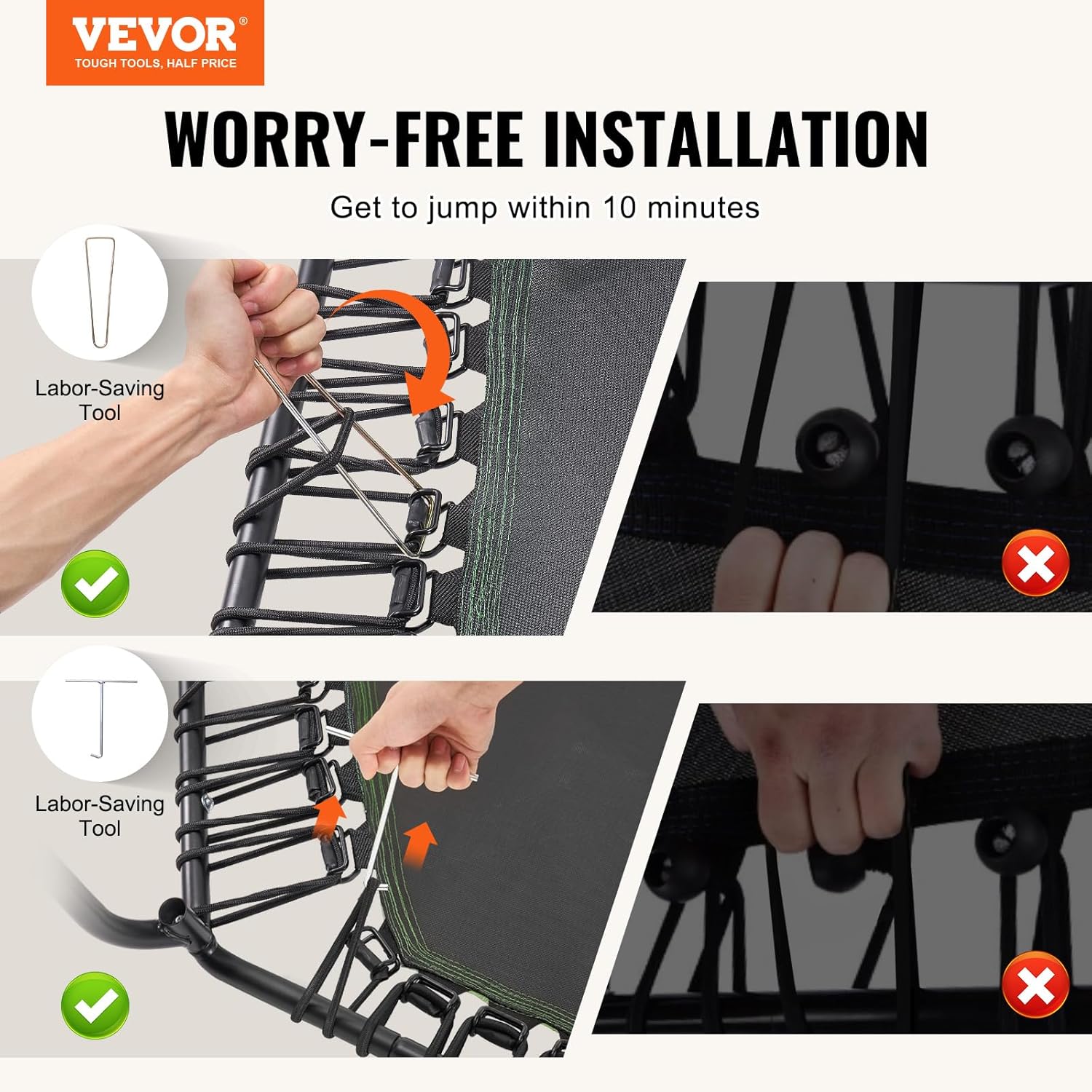 VEVOR®
TOUGH TOOLS, HALF PRICE

WORRY-FREE INSTALLATION

Get to jump within 10 minutes

Labor-Saving Tool

Labor-Saving Tool