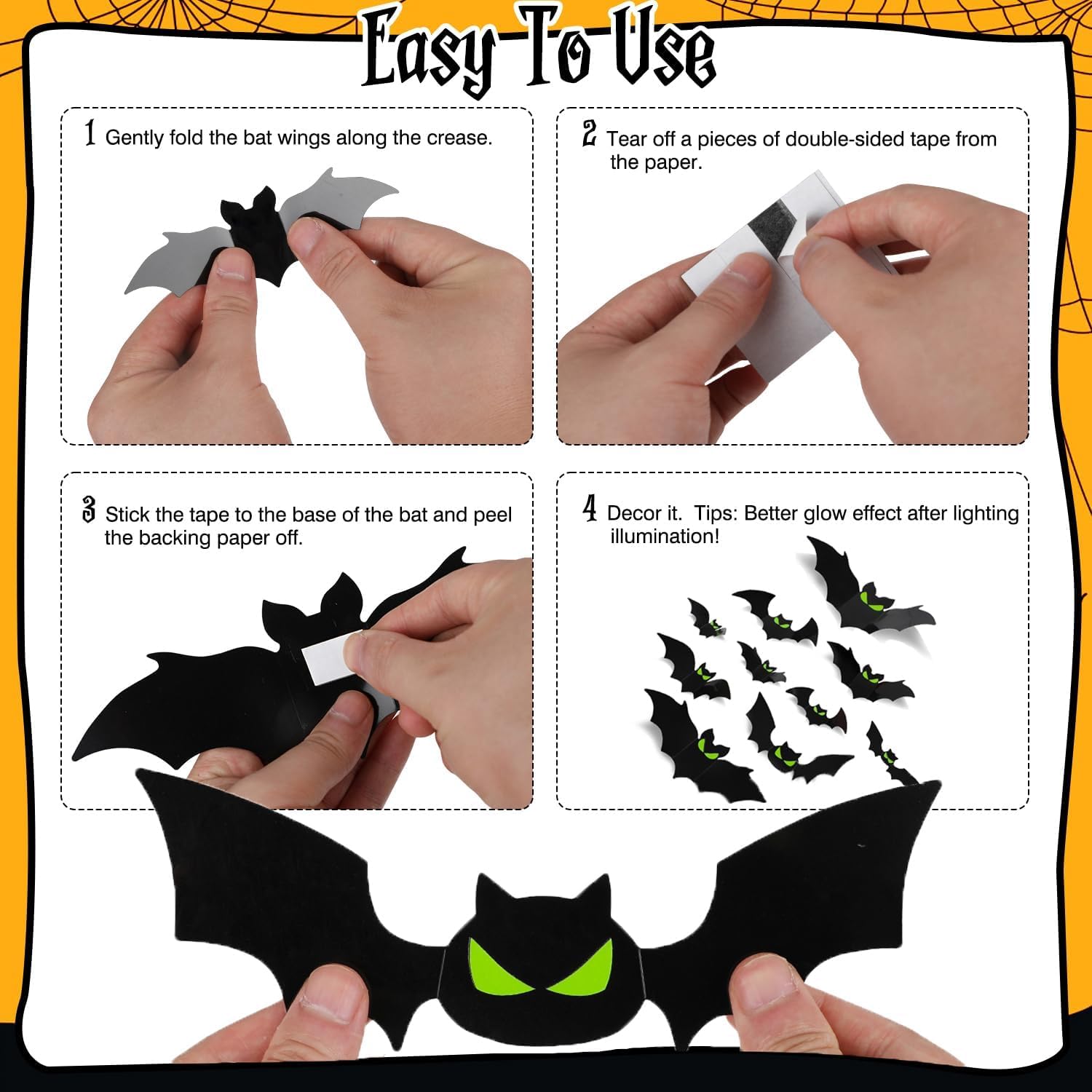 Easy To Use

1 Gently fold the bat wings along the crease.

2 Tear off a pieces of double-sided tape from the paper.

3 Stick the tape to the base of the bat and peel the backing paper off.

4 Decor it. Tips: Better glow effect after lighting illumination!