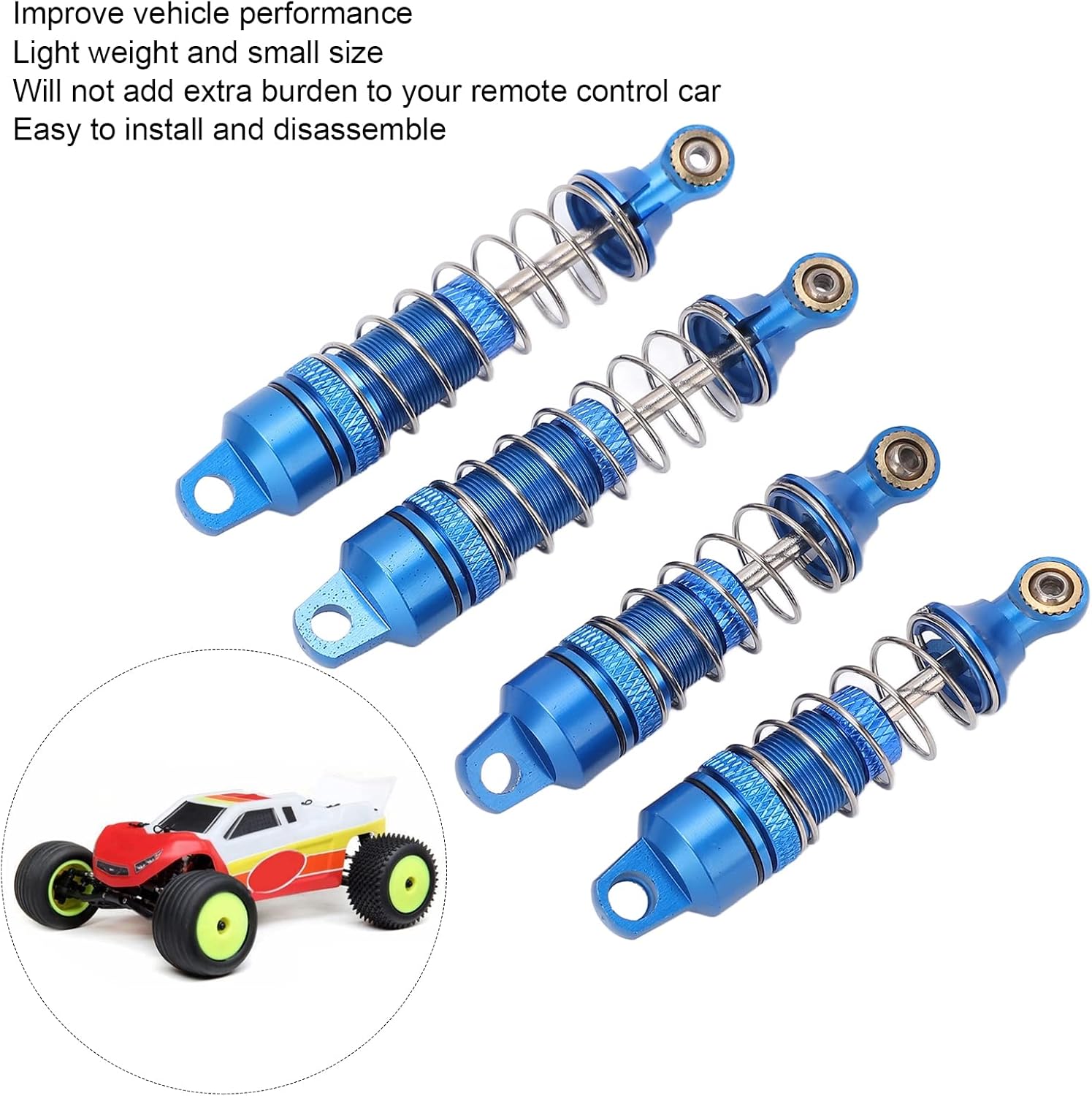 Improve vehicle performance
Light weight and small size
Will not add extra burden to your remote control car
Easy to install and disassemble