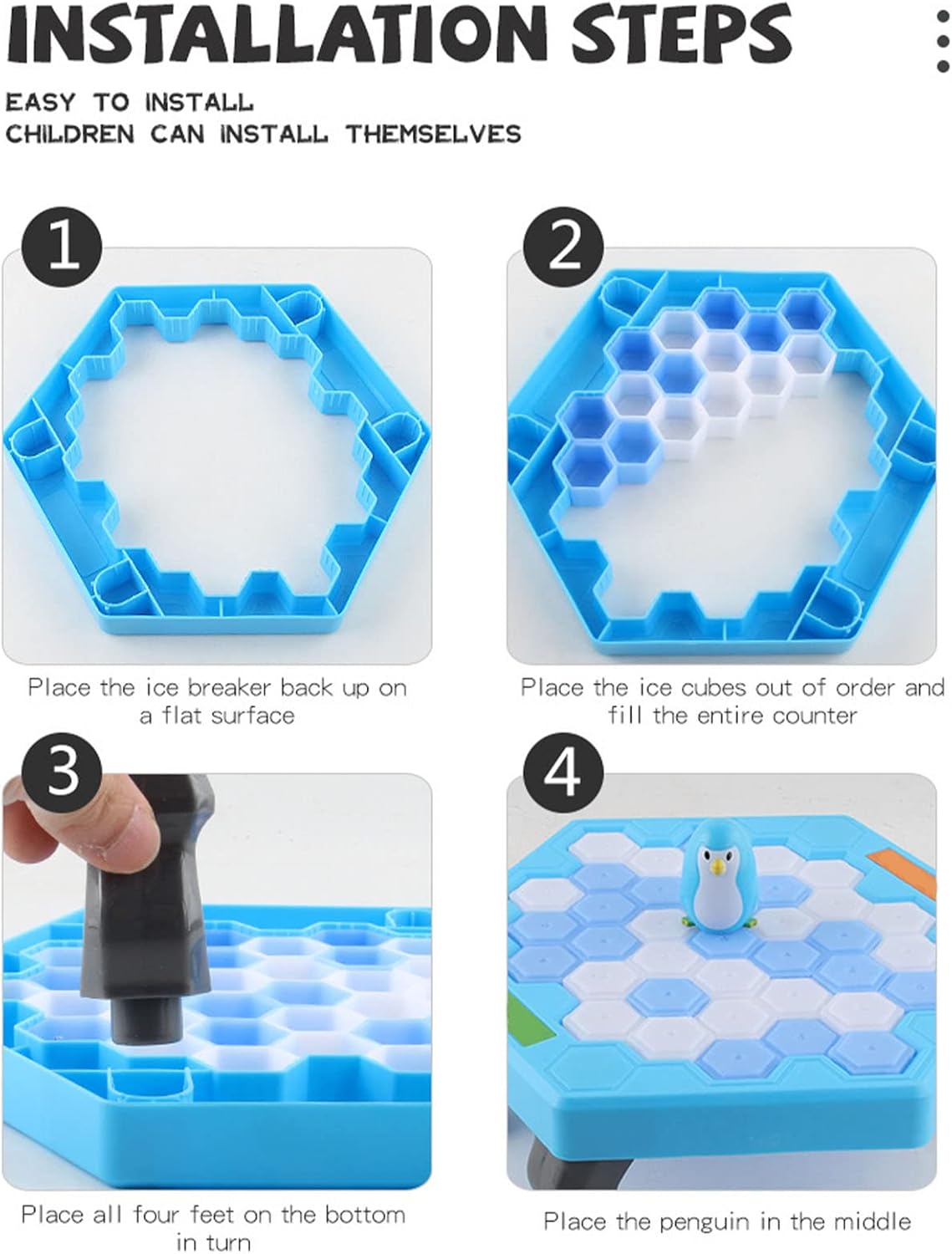 INSTALLATION STEPS

EASY TO INSTALL
CHILDREN CAN INSTALL THEMSELVES

1

Place the ice breaker back up on a flat surface

2

Place the ice cubes out of order and fill the entire counter

3

Place all four feet on the bottom in turn

4

Place the penguin in the middle