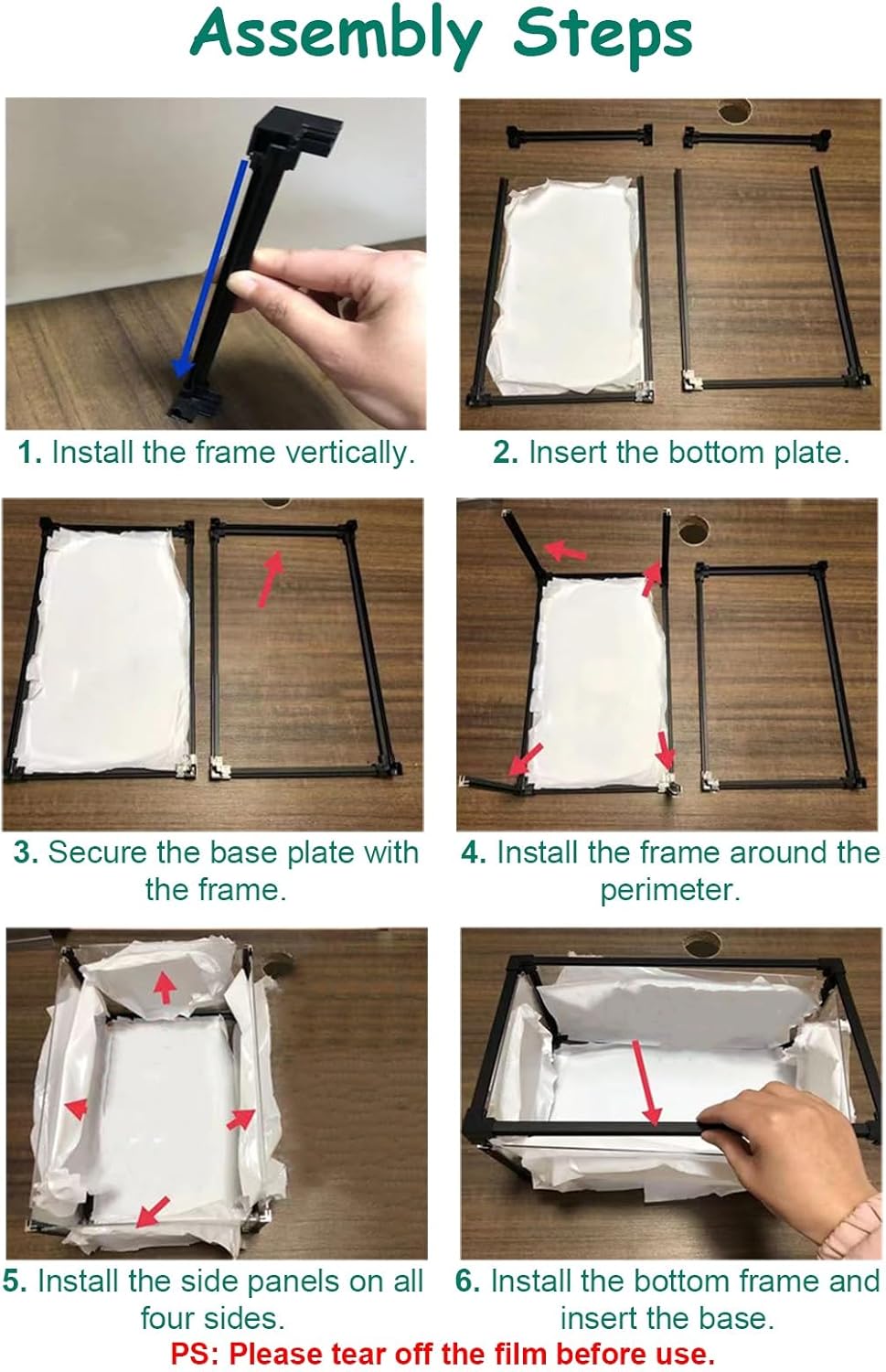 Assembly Steps

1. Install the frame vertically.

2. Insert the bottom plate.

3. Secure the base plate with the frame.

4. Install the frame around the perimeter.

5. Install the side panels on all four sides.

6. Install the bottom frame and insert the base.

PS: Please tear off the film before use.