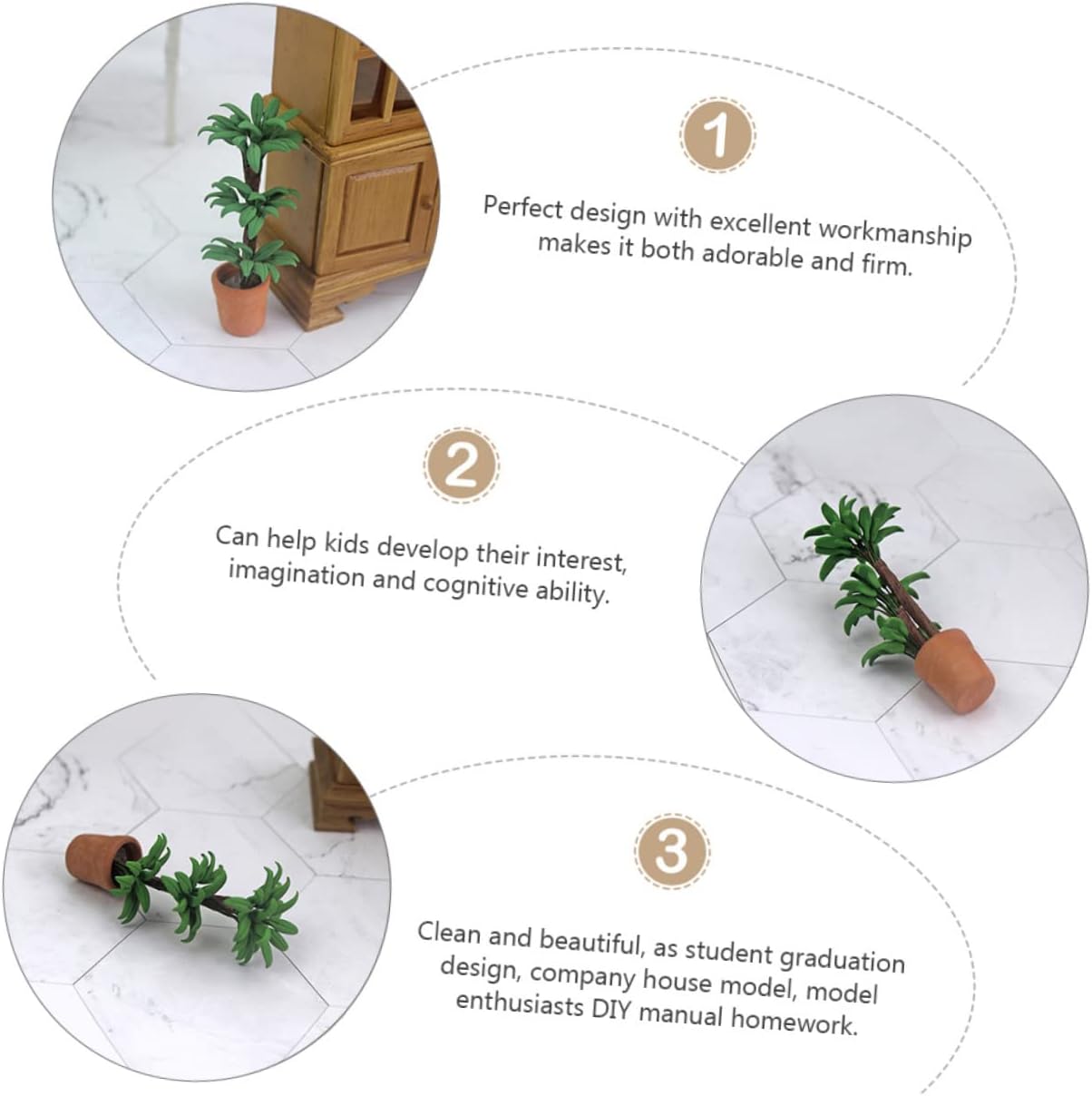 1

Perfect design with excellent workmanship makes it both adorable and firm.

2

Can help kids develop their interest, imagination and cognitive ability.

3

Clean and beautiful, as student graduation design, company house model, model enthusiasts DIY manual homework.