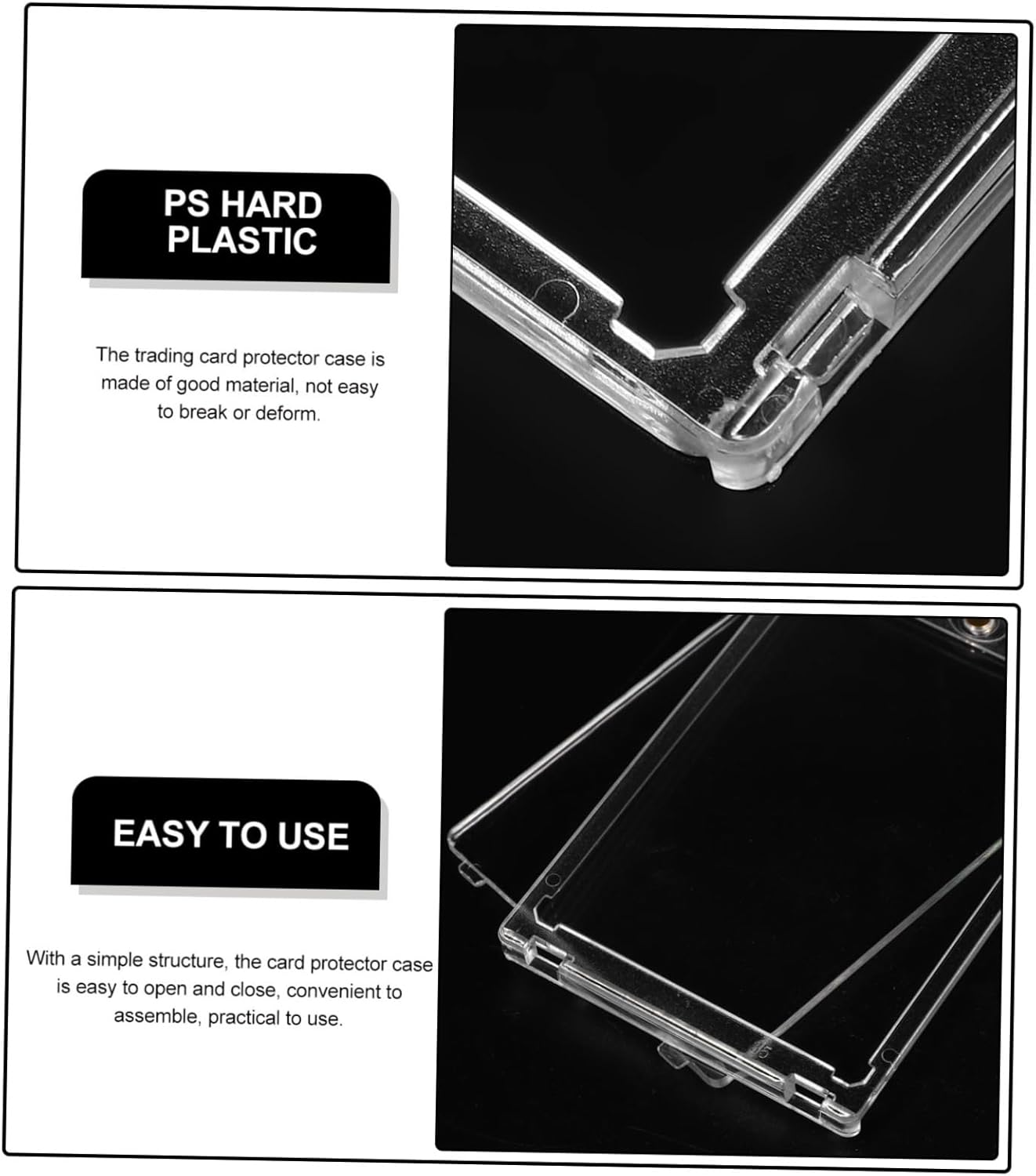 PS HARD PLASTIC

The trading card protector case is made of good material, not easy to break or deform.

EASY TO USE

With a simple structure, the card protector case is easy to open and close, convenient to assemble, practical to use.