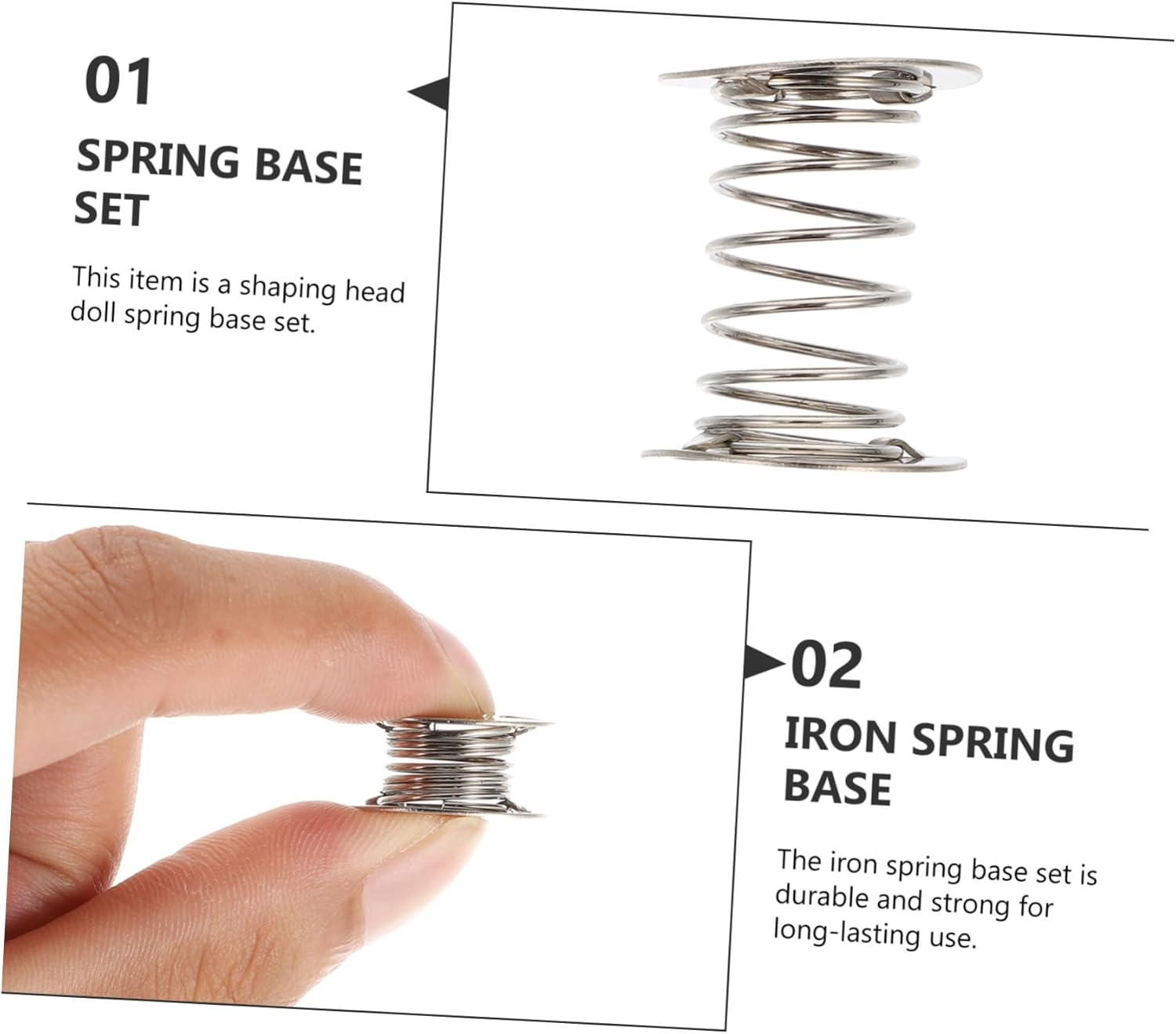 01

SPRING BASE SET

This item is a shaping head doll spring base set.

02

IRON SPRING BASE

The iron spring base set is durable and strong for long-lasting use.